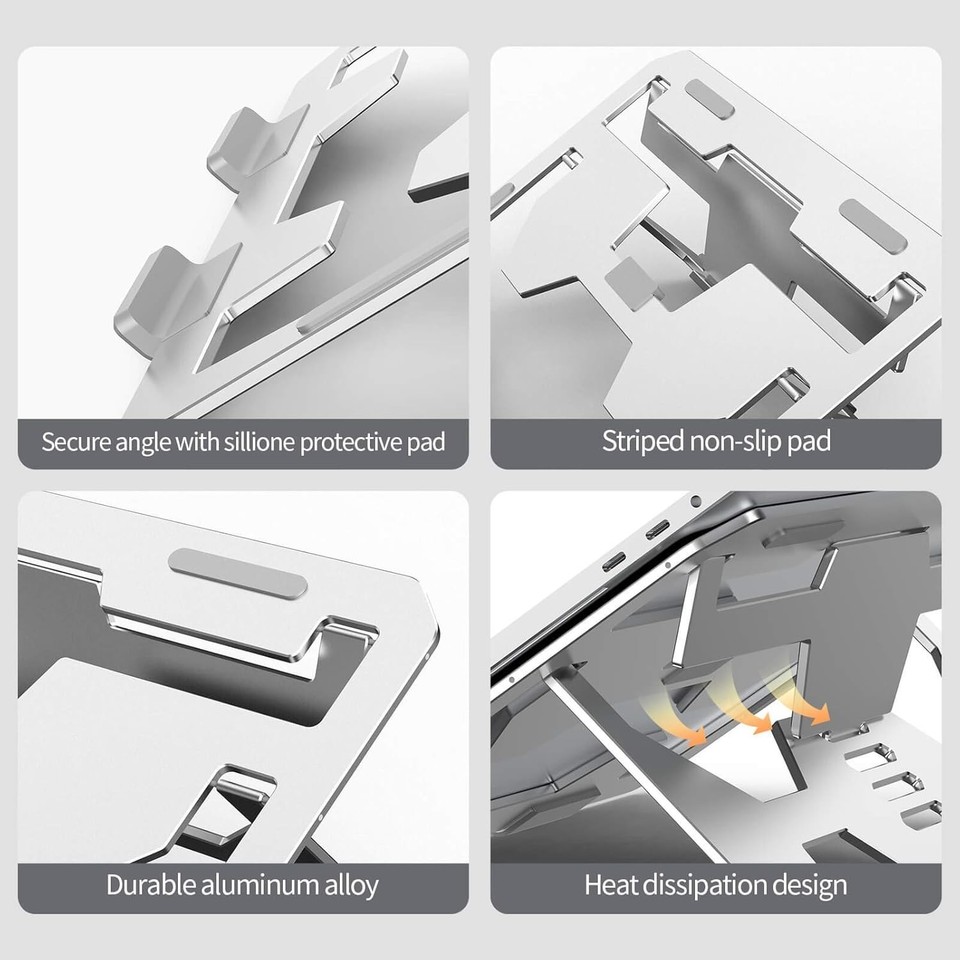 Secure angle with sillione protective pad

Striped non-slip pad

Durable aluminum alloy

Heat dissipation design