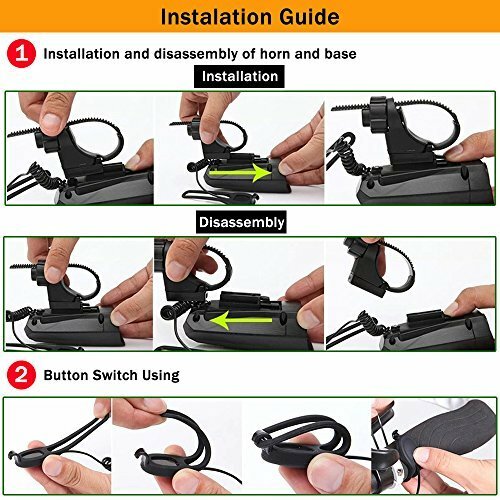 Instalation Guide

1 Installation and disassembly of horn and base

Installation

Disassembly

2 Button Switch Using