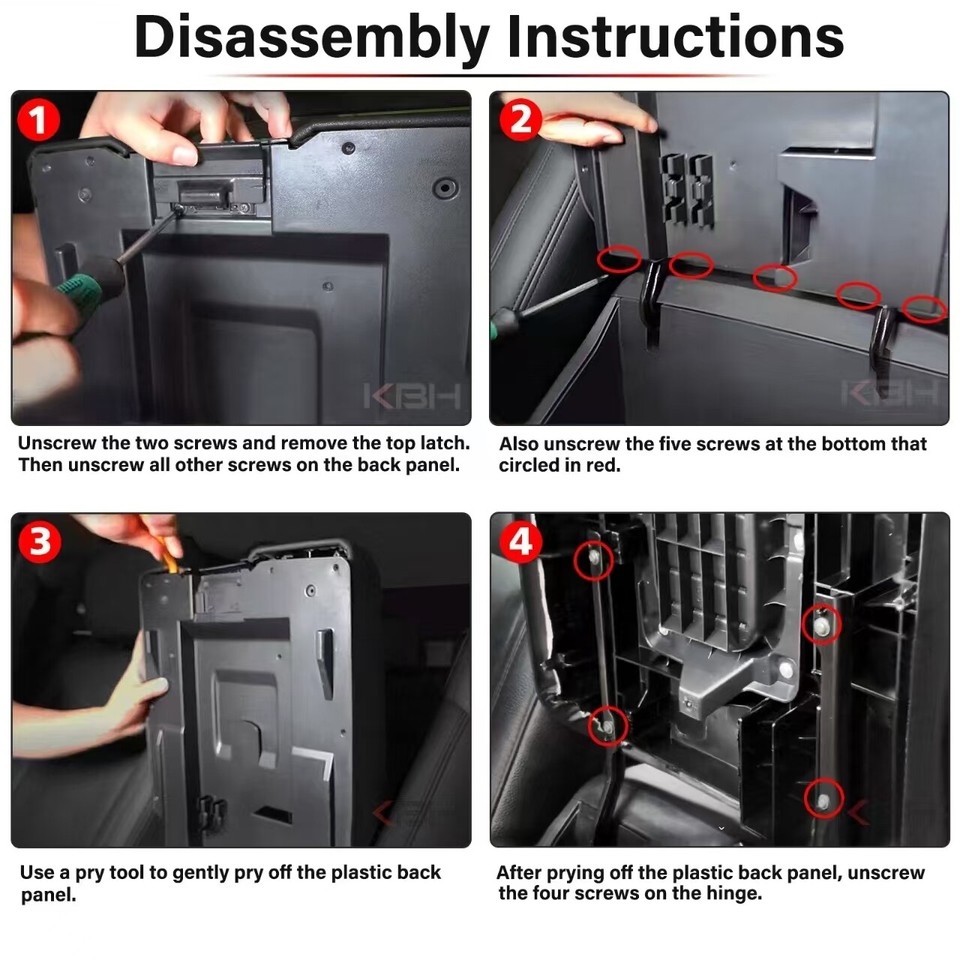 Disassembly Instructions

1

KBH

Unscrew the two screws and remove the top latch. Then unscrew all other screws on the back panel.

2

KBH

Also unscrew the five screws at the bottom that circled in red.

3

Use a pry tool to gently pry off the plastic back panel.

4

After prying off the plastic back panel, unscrew the four screws on the hinge.