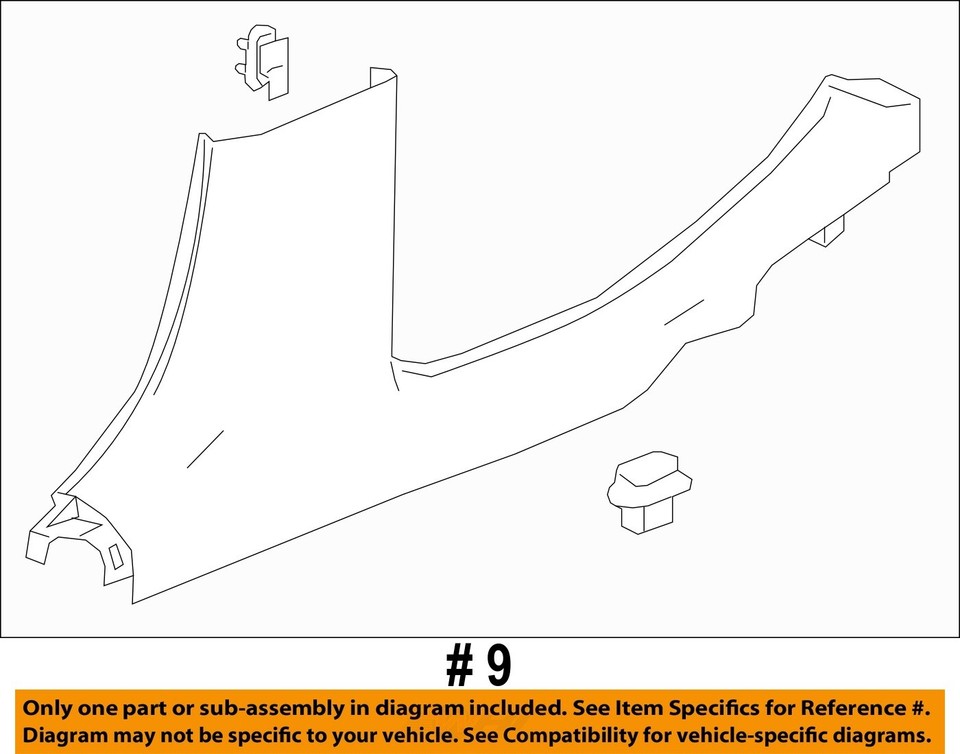 # 9

Only one part or sub-assembly in diagram included. See Item Specifics for Reference #.
Diagram may not be specific to your vehicle. See Compatibility for vehicle-specific diagrams.