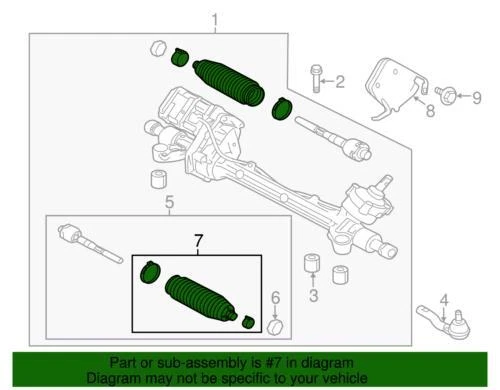 1
2
9
8
5
7
6
3
4
Part or sub-assembly is #7 in diagram
Diagram may not be specific to your vehicle