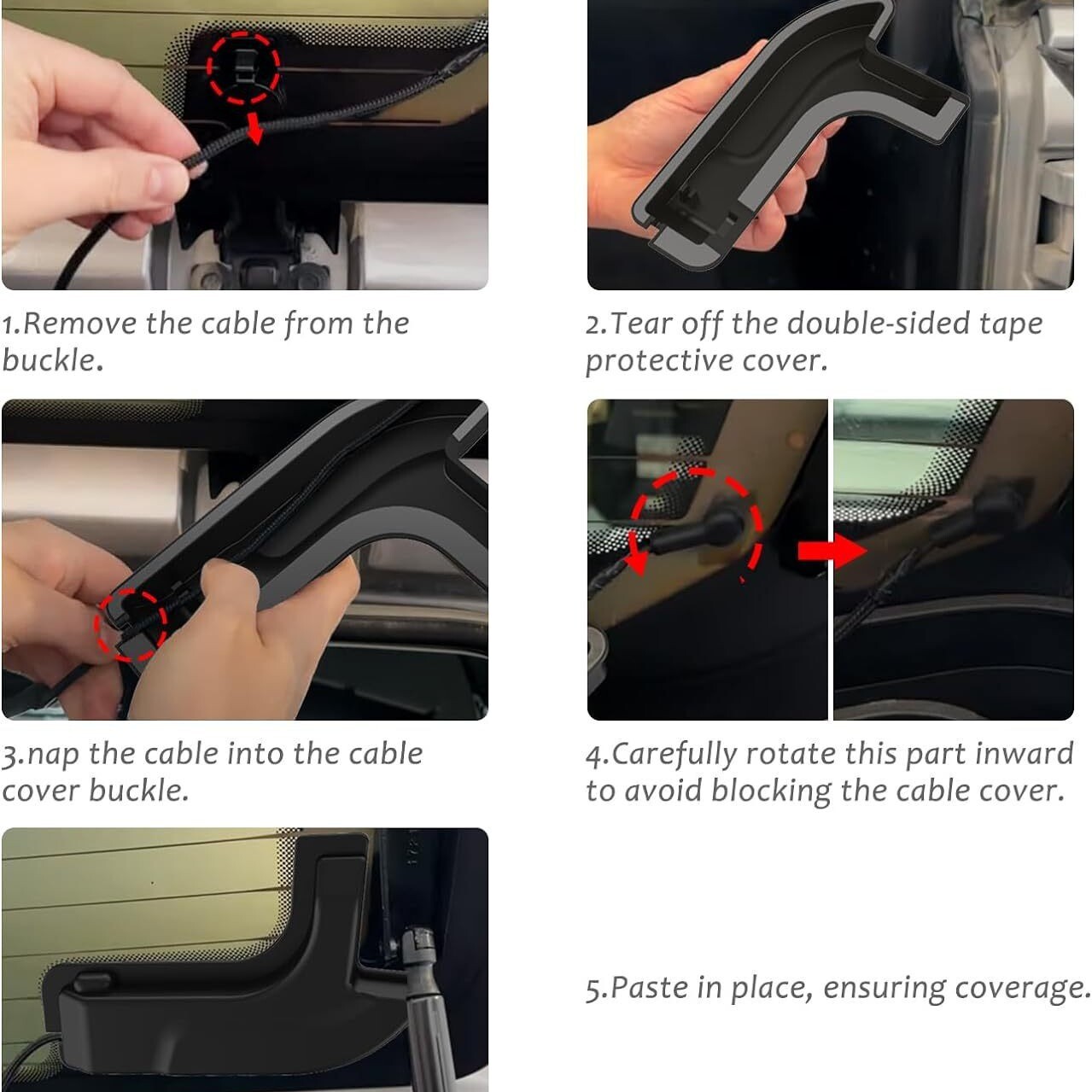 1.Remove the cable from the buckle.

2.Tear off the double-sided tape protective cover.

3.nap the cable into the cable cover buckle.

4.Carefully rotate this part inward to avoid blocking the cable cover.

5.Paste in place, ensuring coverage.