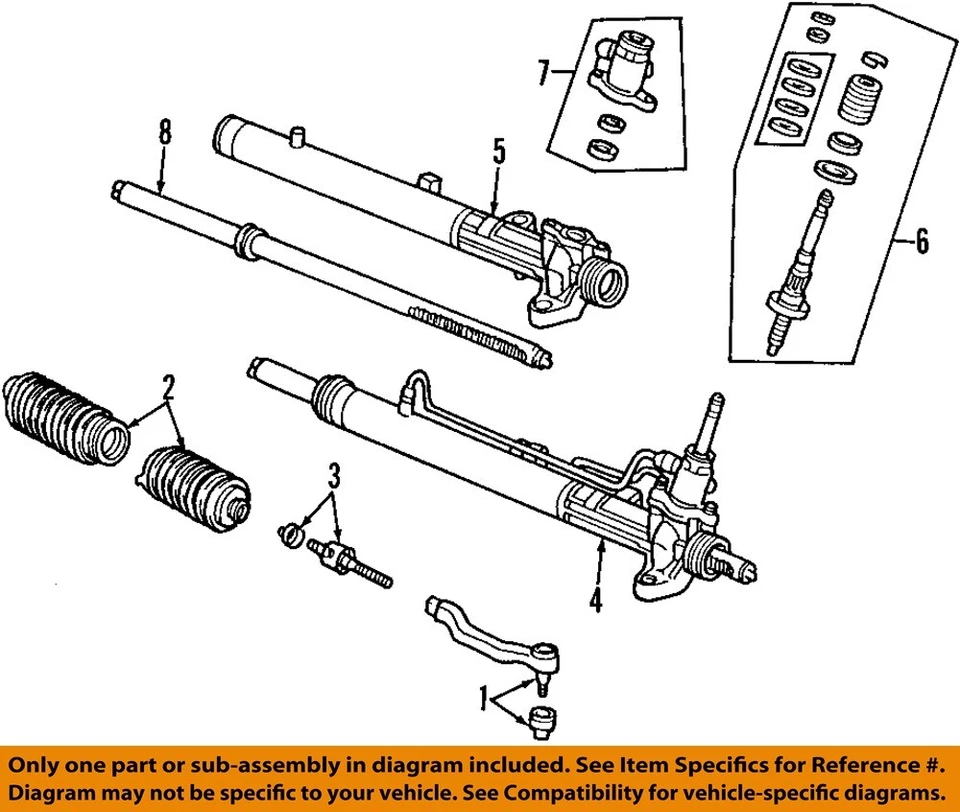 7
8
5
6
2
3
4
1

Only one part or sub-assembly in diagram included. See Item Specifics for Reference #.
Diagram may not be specific to your vehicle. See Compatibility for vehicle-specific diagrams.