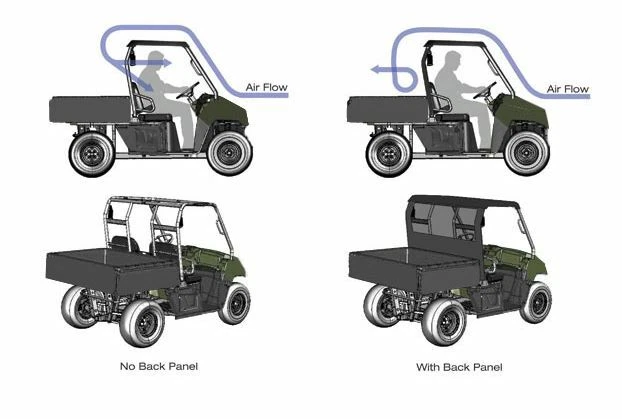 Air Flow

Air Flow

No Back Panel

With Back Panel