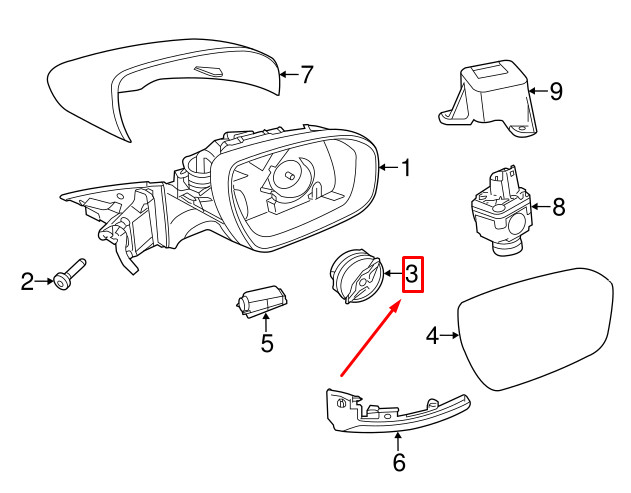 7
9
1
8
2
3
5
4
6