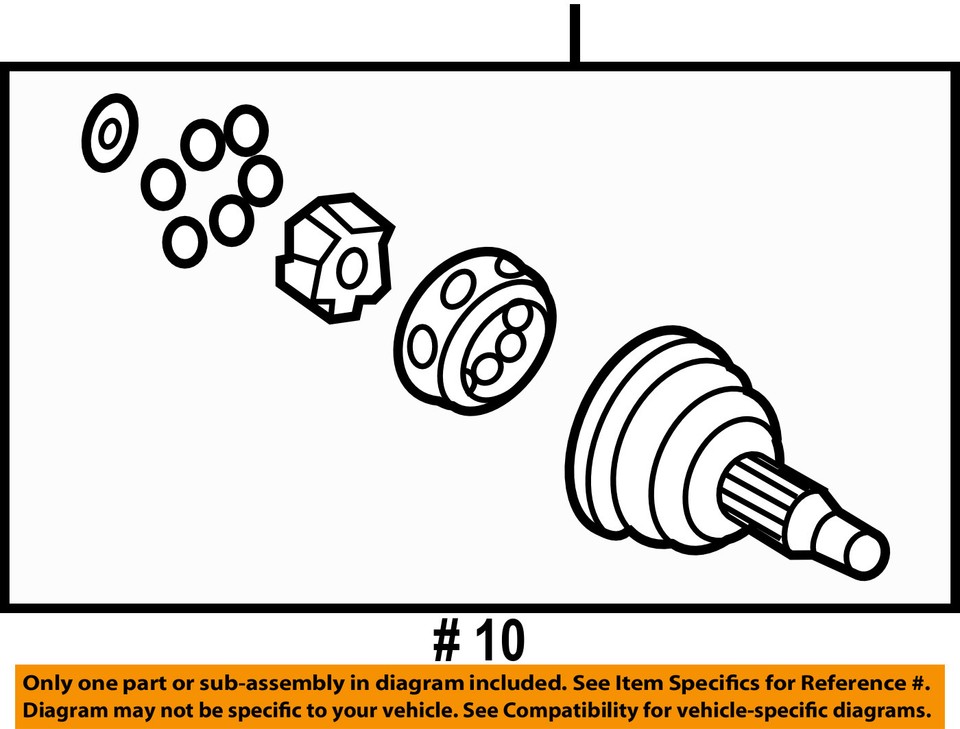 # 10

Only one part or sub-assembly in diagram included. See Item Specifics for Reference #.
Diagram may not be specific to your vehicle. See Compatibility for vehicle-specific diagrams.