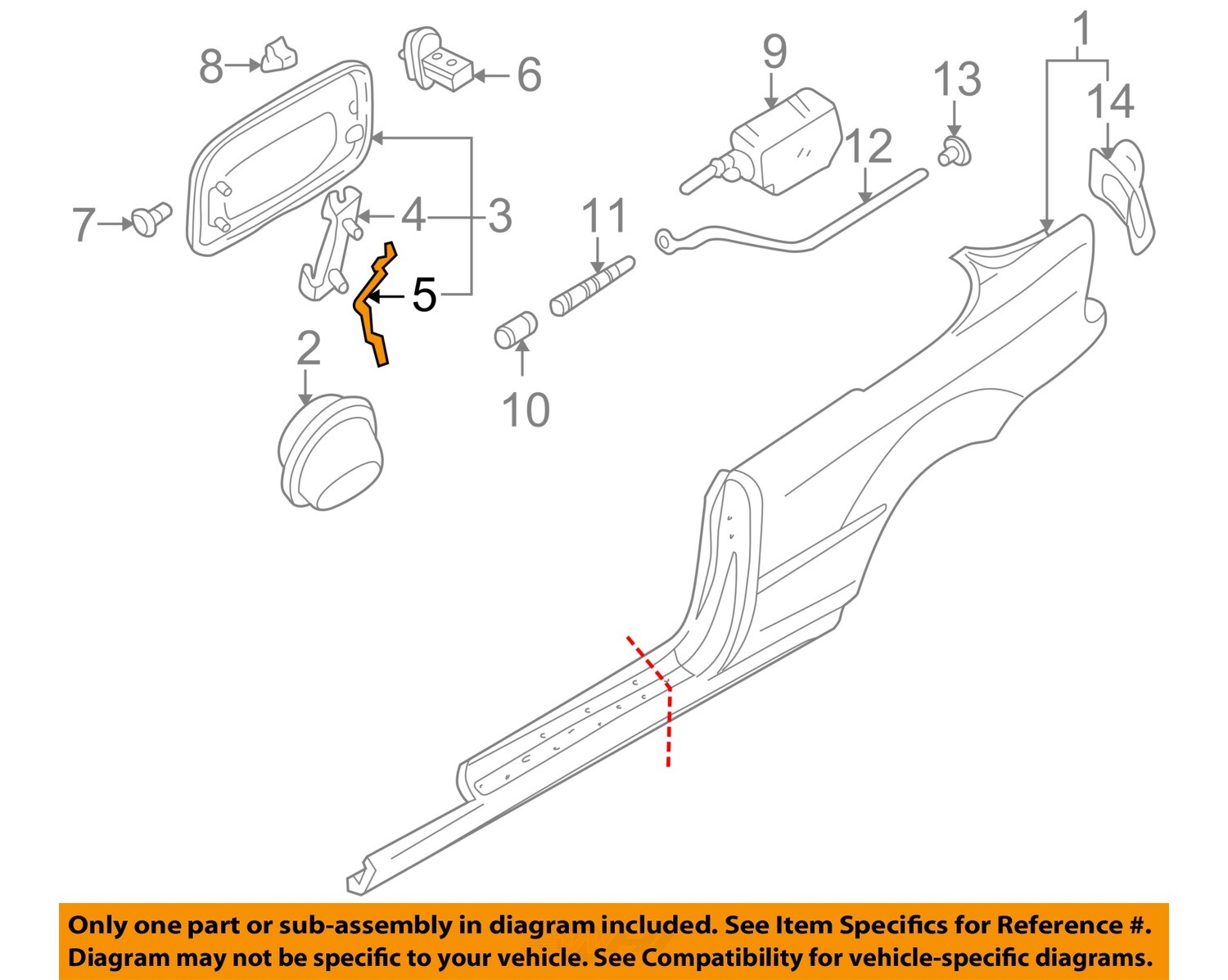 8
6
9
1
13
14
12
7
4
3
11
5
2
10

Only one part or sub-assembly in diagram included. See Item Specifics for Reference #. Diagram may not be specific to your vehicle. See Compatibility for vehicle-specific diagrams.