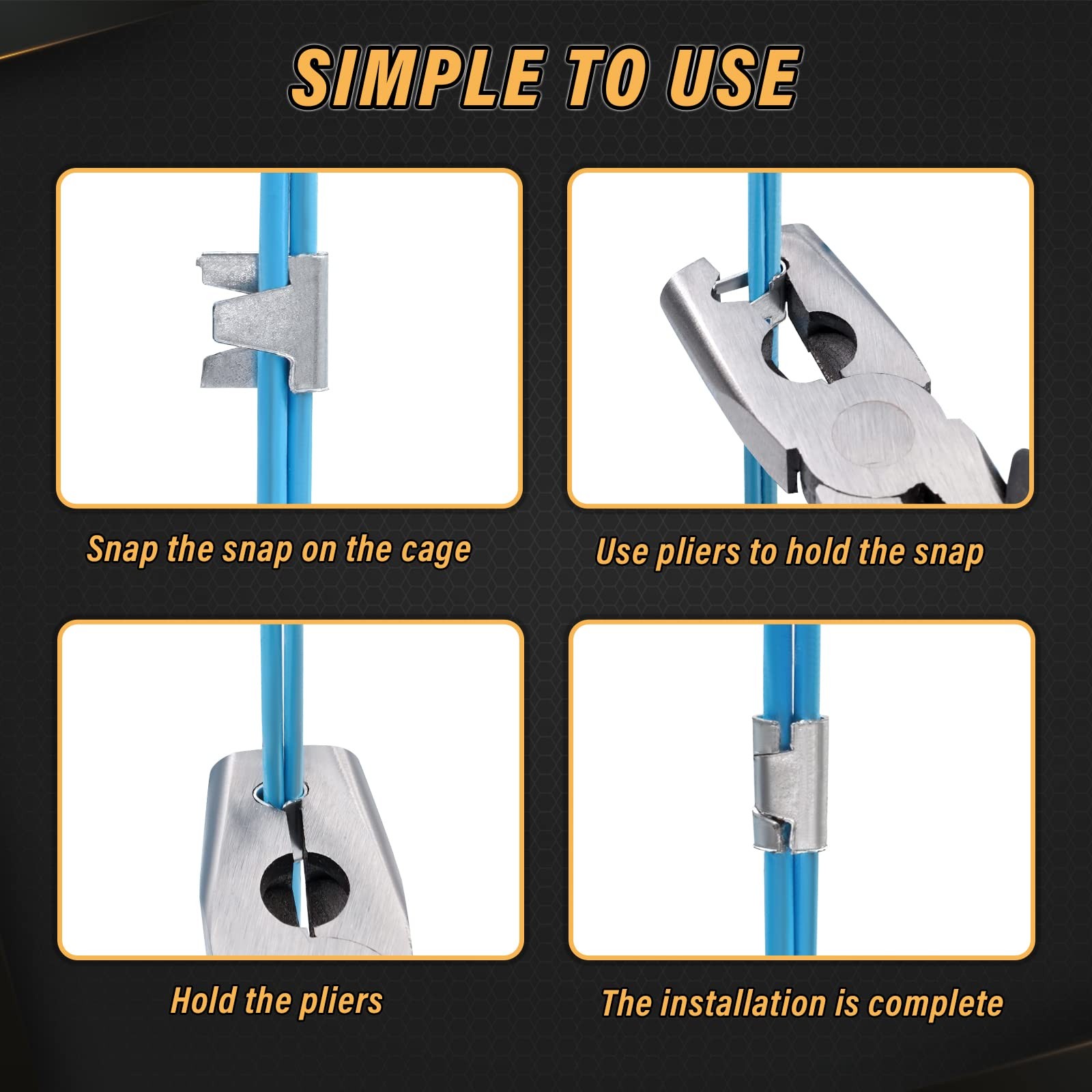 SIMPLE TO USE

Snap the snap on the cage

Use pliers to hold the snap

Hold the pliers

The installation is complete