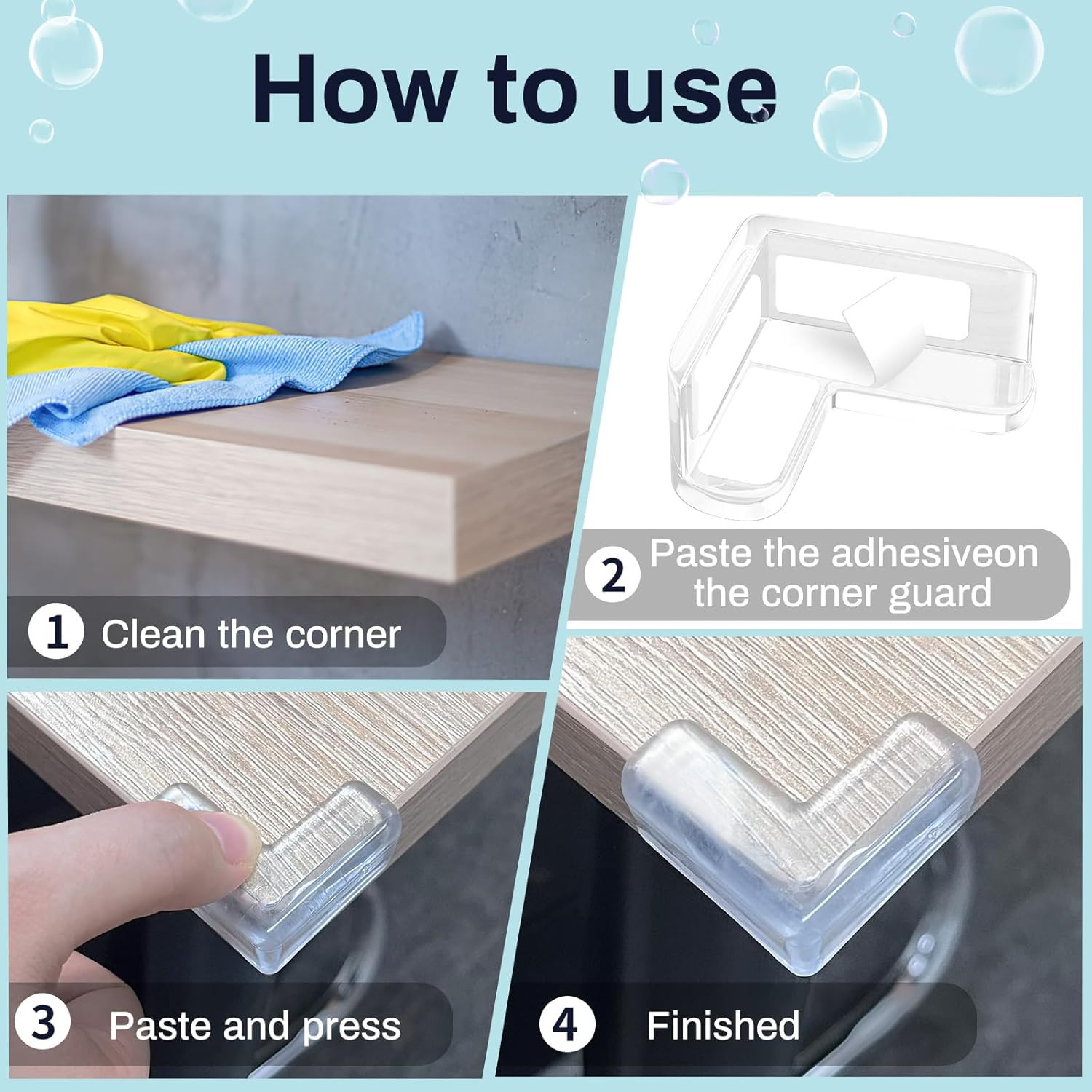 How to use

1 Clean the corner

2 Paste the adhesiveon the corner guard

3 Paste and press

4 Finished