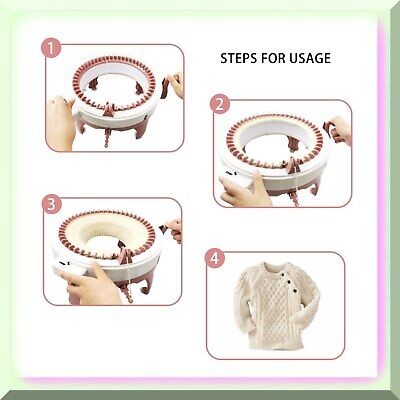 1

STEPS FOR USAGE

2

3

4