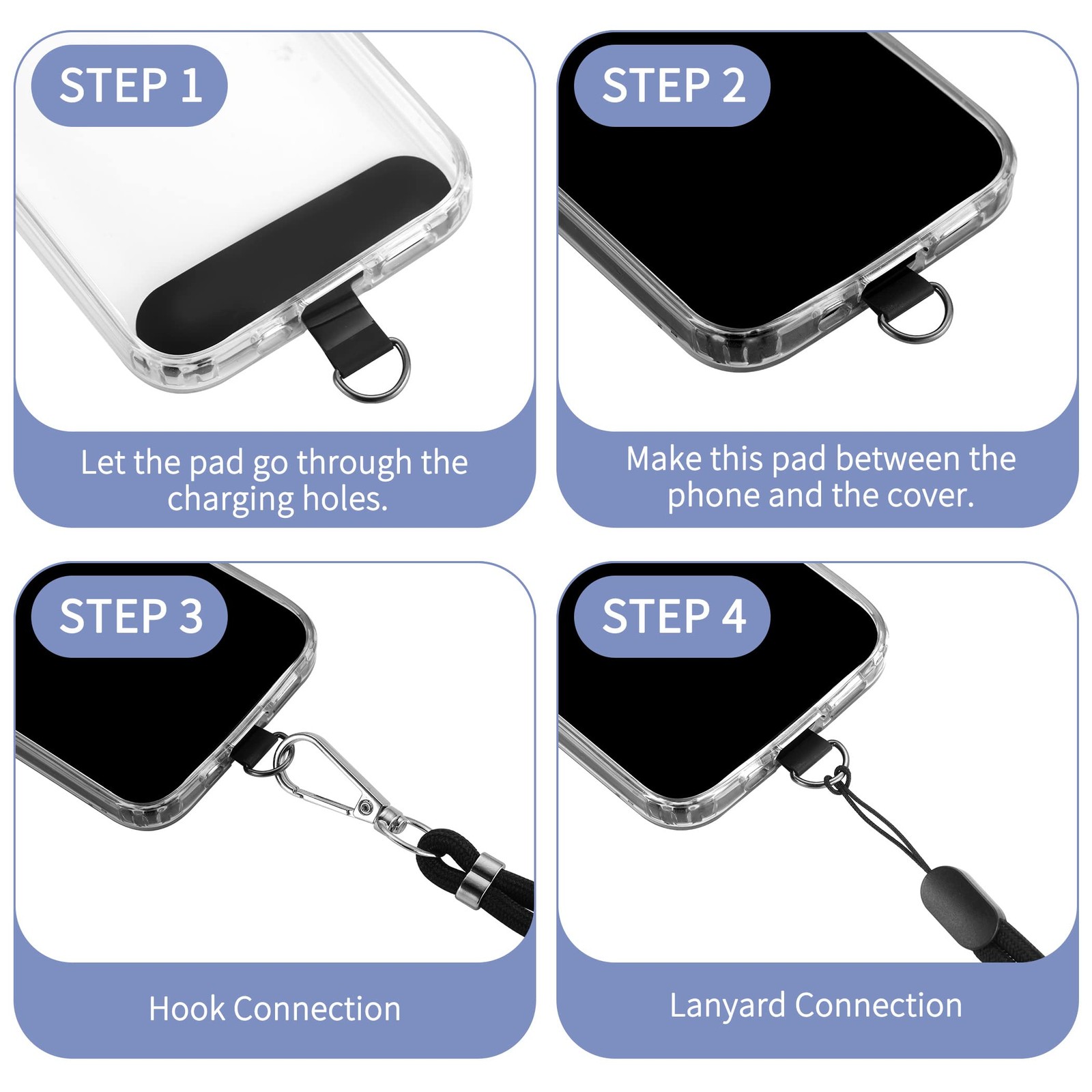 STEP 1

Let the pad go through the charging holes.

STEP 2

Make this pad between the phone and the cover.

STEP 3

Hook Connection

STEP 4

Lanyard Connection