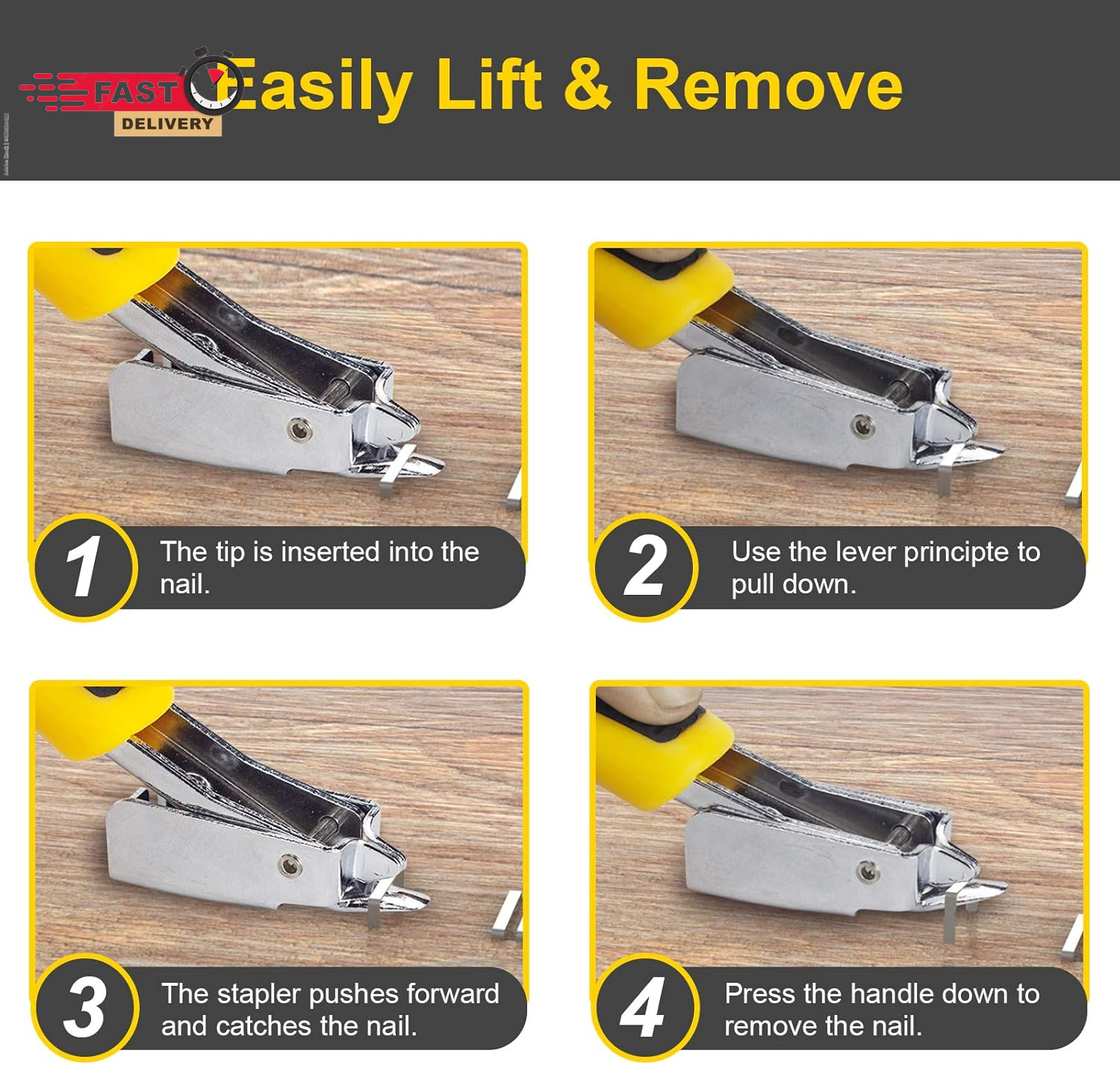 FAST
DELIVERY

Easily Lift & Remove

1 The tip is inserted into the nail.

2 Use the lever principte to pull down.

3 The stapler pushes forward and catches the nail.

4 Press the handle down to remove the nail.