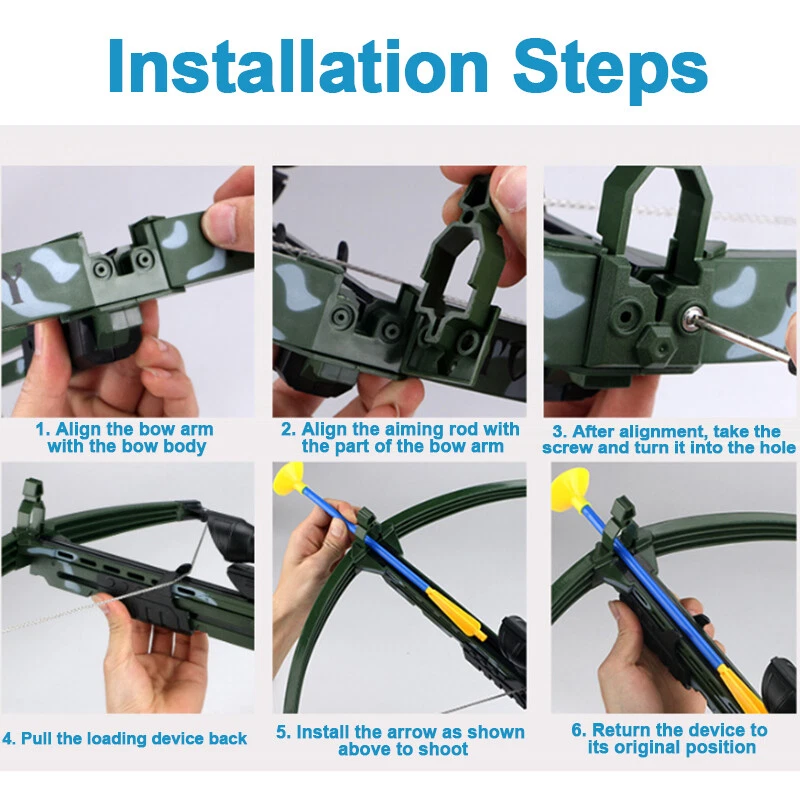 Installation Steps

1. Align the bow arm with the bow body

2. Align the aiming rod with the part of the bow arm

3. After alignment, take the screw and turn it into the hole

4. Pull the loading device back

5. Install the arrow as shown above to shoot

6. Return the device to its original position