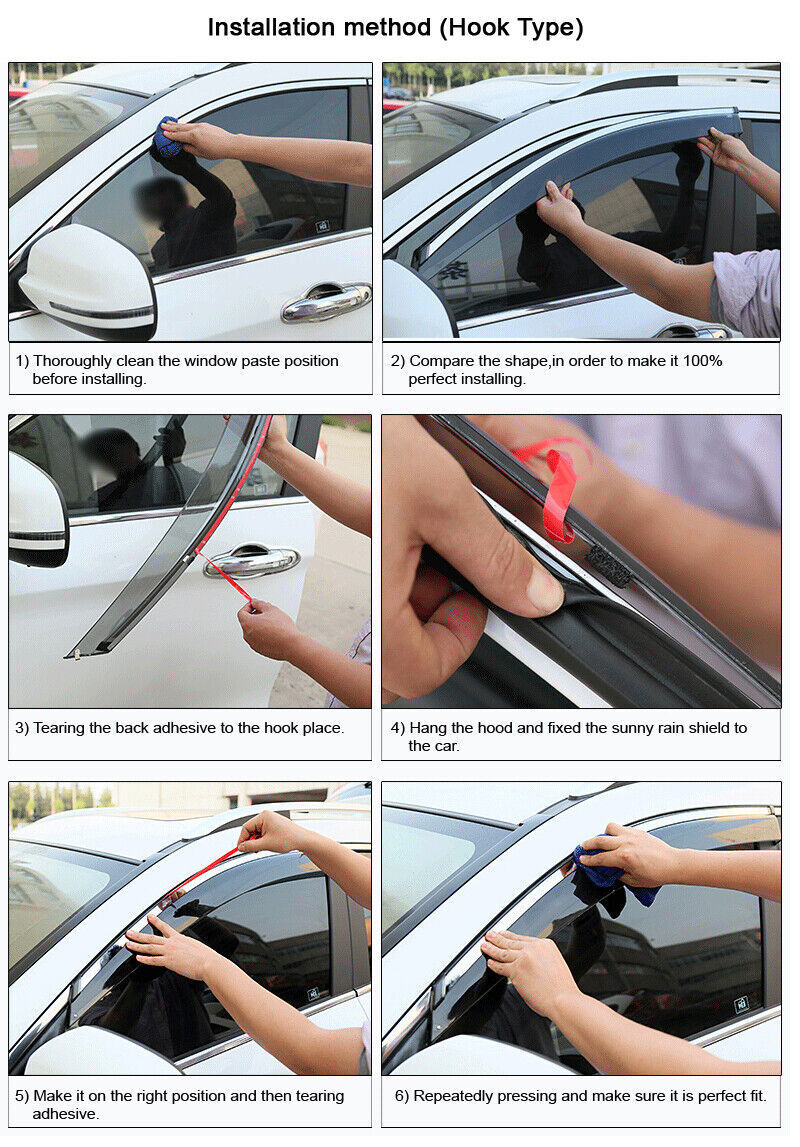 Installation method (Hook Type)

1) Thoroughly clean the window paste position before installing.

2) Compare the shape,in order to make it 100% perfect installing.

3) Tearing the back adhesive to the hook place.

4) Hang the hood and fixed the sunny rain shield to the car.

5) Make it on the right position and then tearing adhesive.

6) Repeatedly pressing and make sure it is perfect fit.