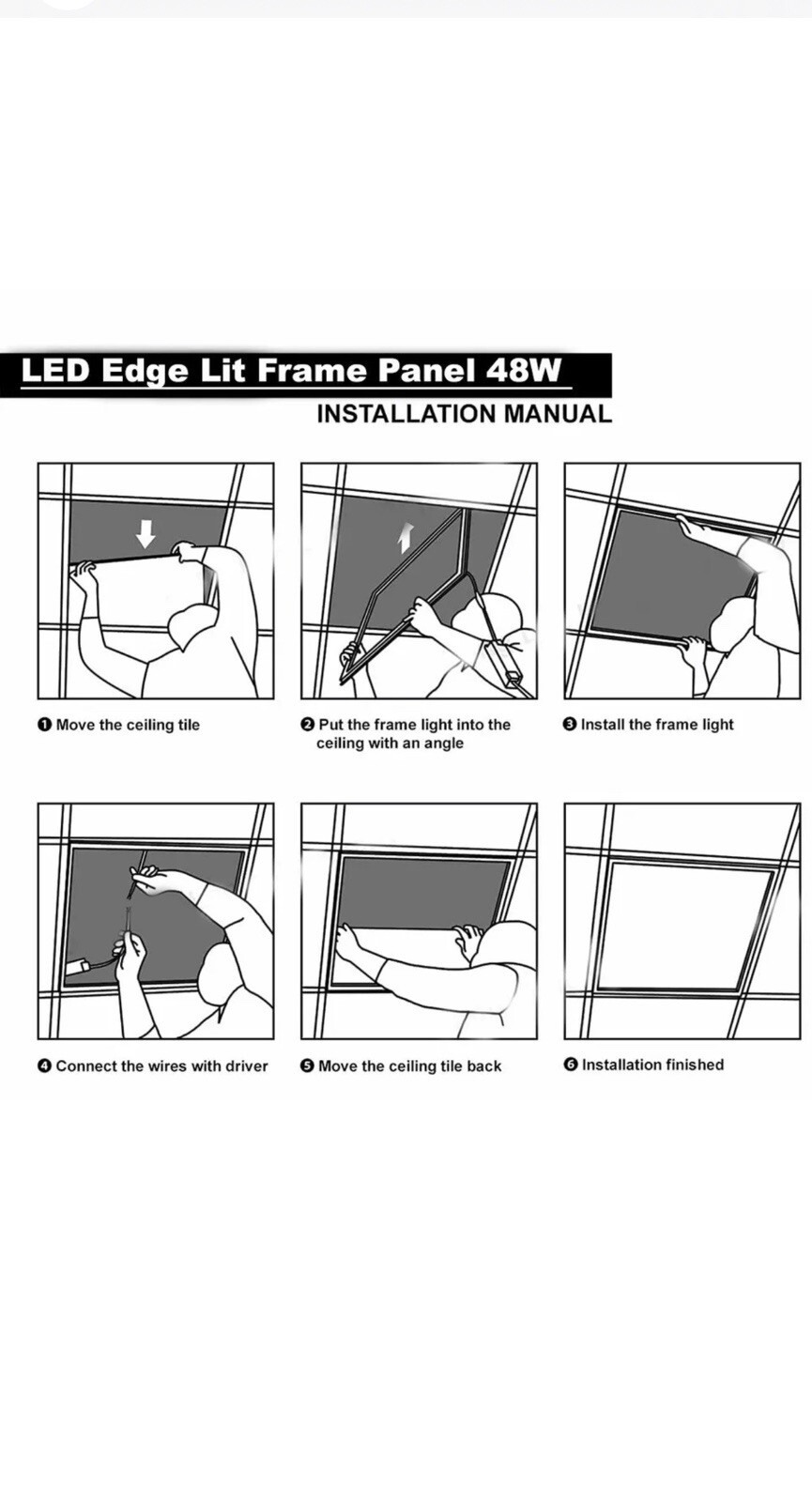 LED Edge Lit Frame Panel 48W

INSTALLATION MANUAL

❶ Move the ceiling tile

❷ Put the frame light into the ceiling with an angle

❸ Install the frame light

❹ Connect the wires with driver

❺ Move the ceiling tile back

❻ Installation finished