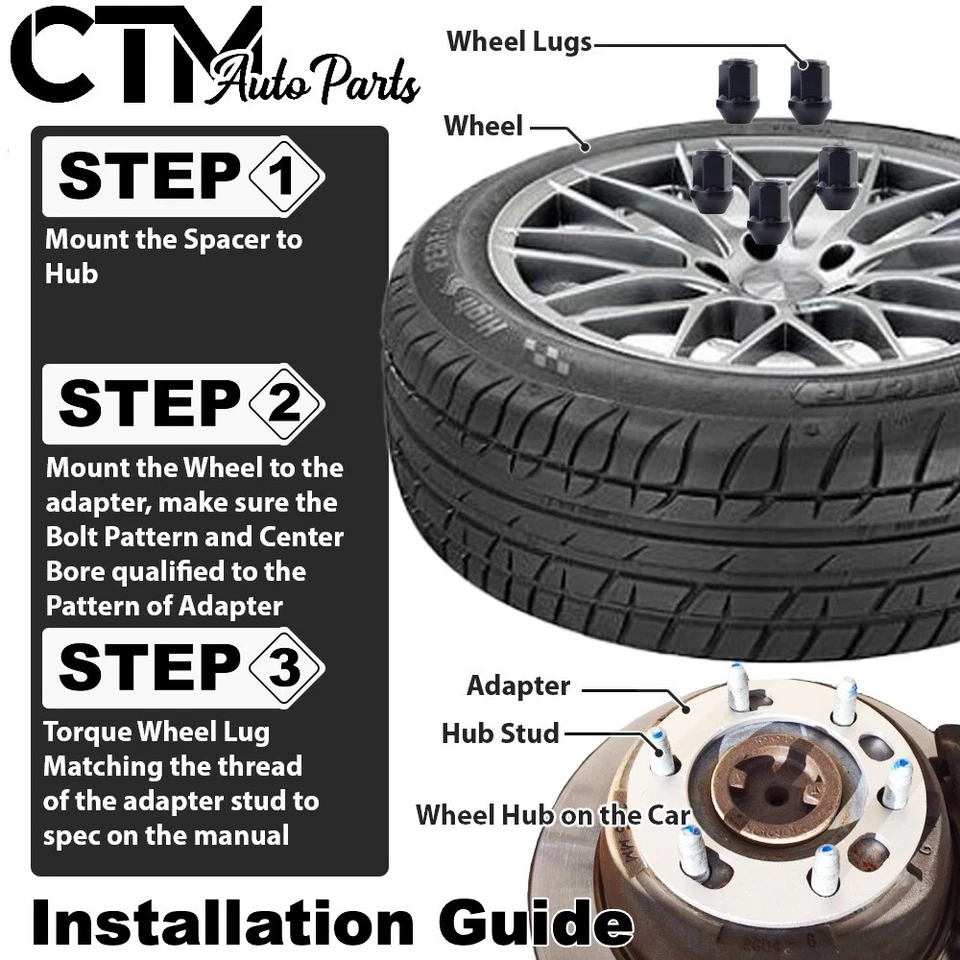 CTM Auto Parts

STEP 1
Mount the Spacer to Hub

STEP 2
Mount the Wheel to the adapter, make sure the Bolt Pattern and Center Bore qualified to the Pattern of Adapter

STEP 3
Torque Wheel Lug Matching the thread of the adapter stud to spec on the manual

Wheel Lugs
Wheel
Adapter
Hub Stud
Wheel Hub on the Car

Installation Guide