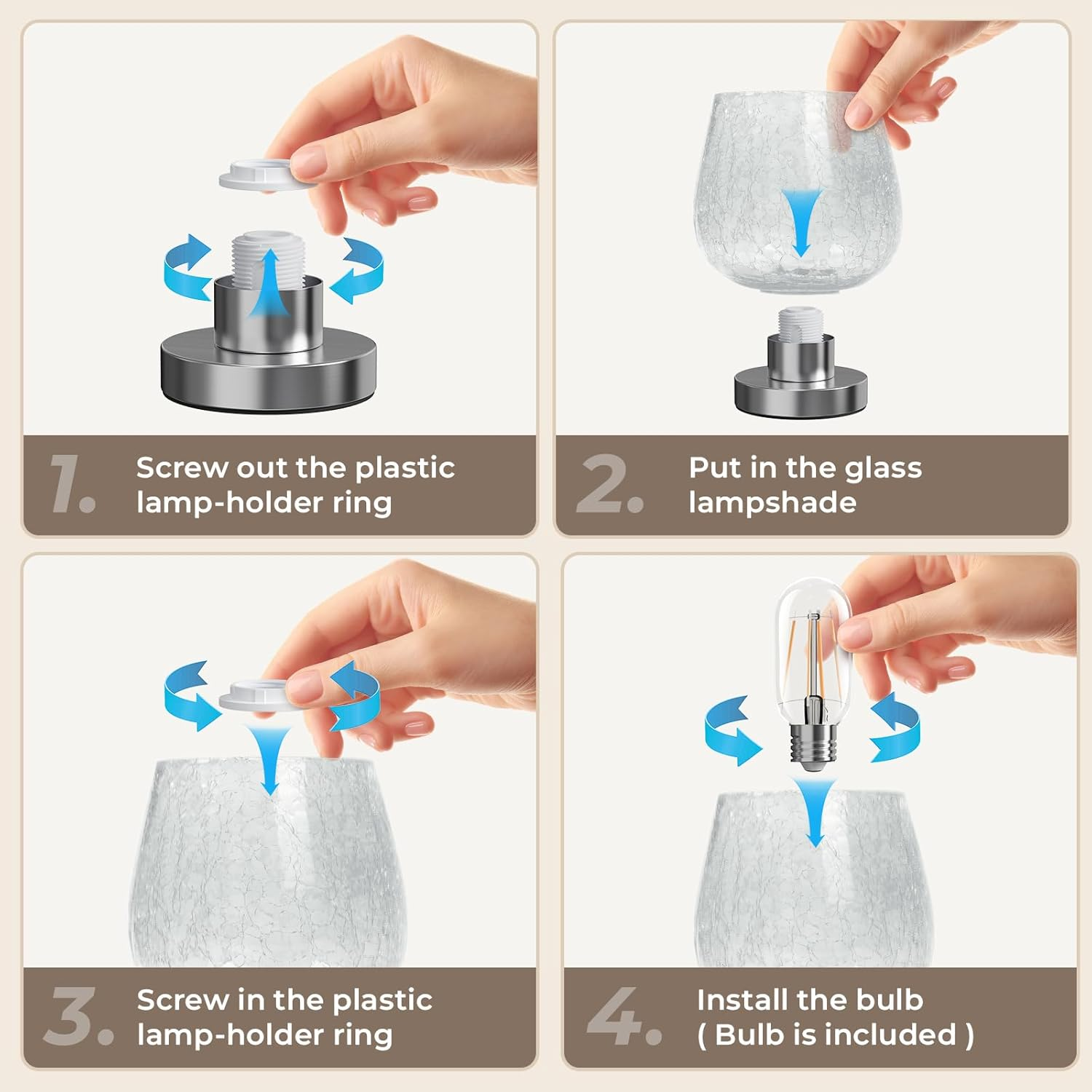 1. Screw out the plastic lamp-holder ring

2. Put in the glass lampshade

3. Screw in the plastic lamp-holder ring

4. Install the bulb ( Bulb is included )