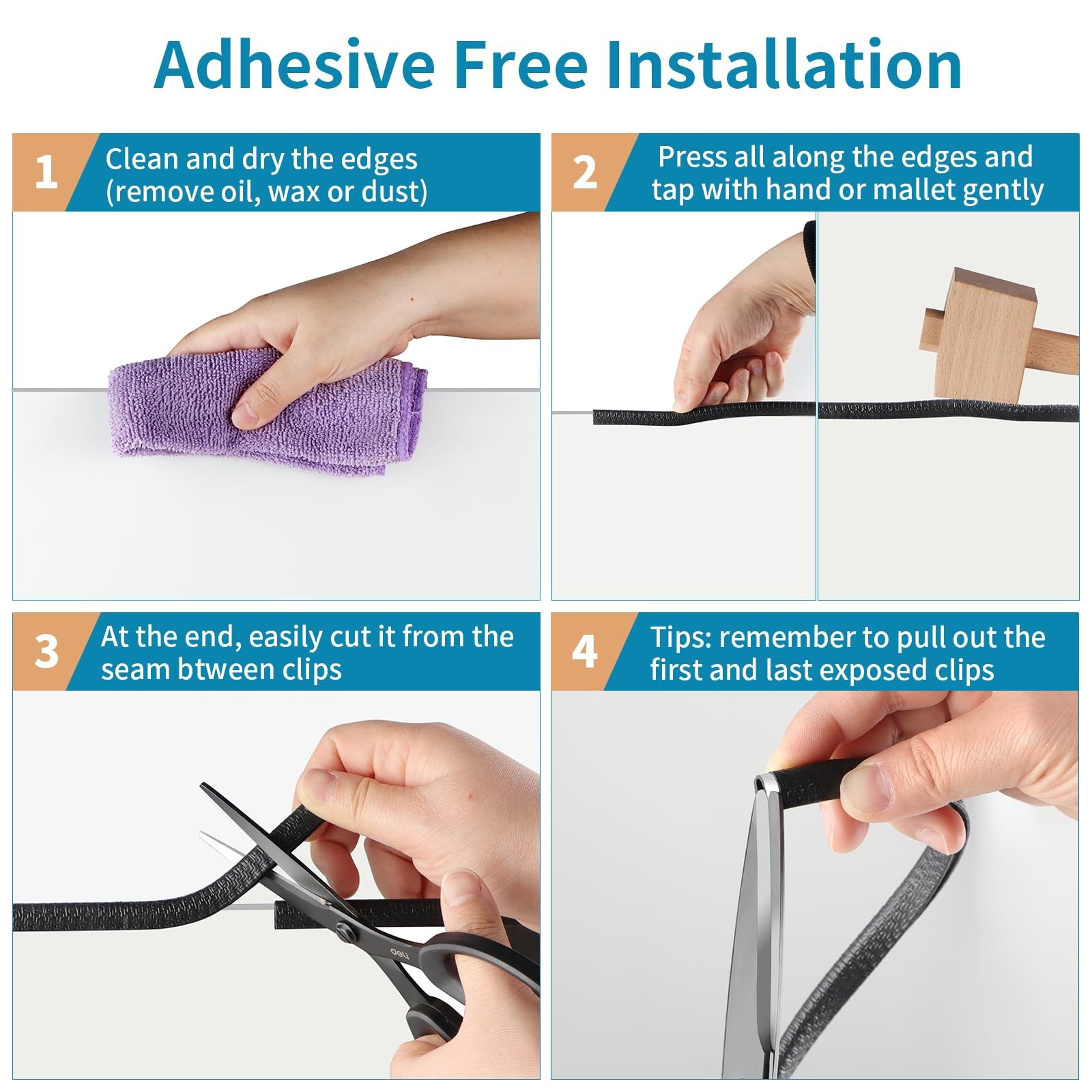 Adhesive Free Installation

1 Clean and dry the edges (remove oil, wax or dust)

2 Press all along the edges and tap with hand or mallet gently

3 At the end, easily cut it from the seam btween clips

deli

4 Tips: remember to pull out the first and last exposed clips