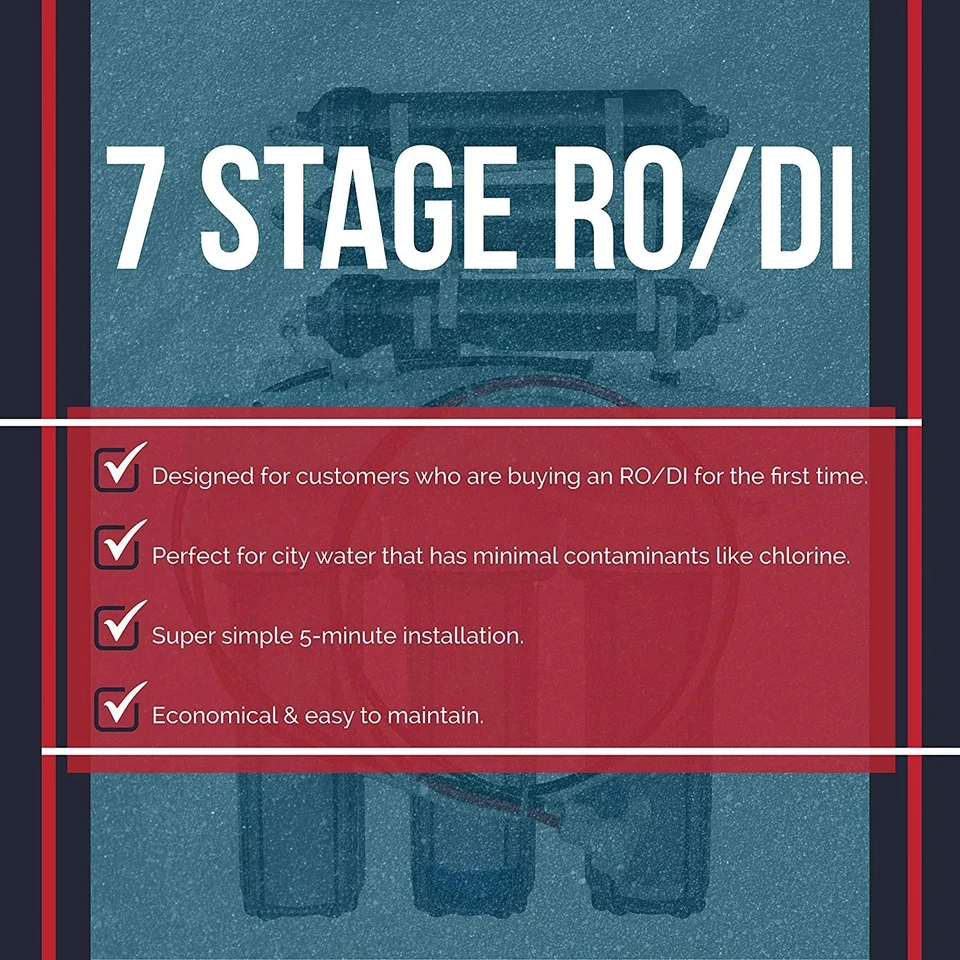 7 STAGE RO/DI

Designed for customers who are buying an RO/DI for the first time.

Perfect for city water that has minimal contaminants like chlorine.

Super simple 5-minute installation.

Economical & easy to maintain.