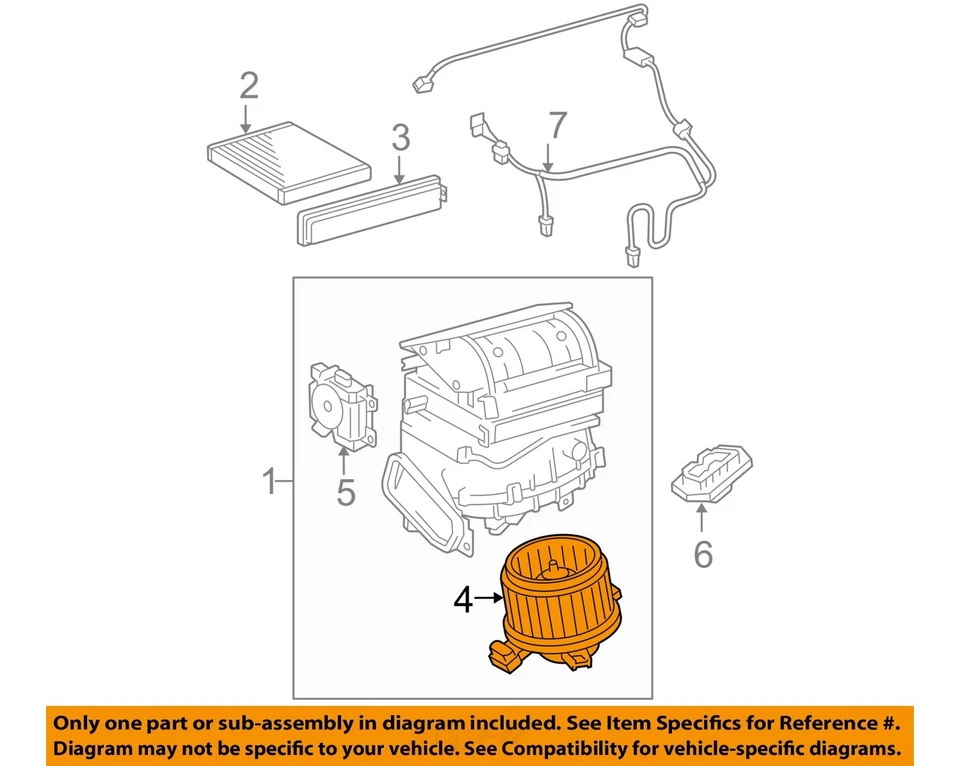 2

3

7

1

5

4

6

Only one part or sub-assembly in diagram included. See Item Specifics for Reference #.
Diagram may not be specific to your vehicle. See Compatibility for vehicle-specific diagrams.