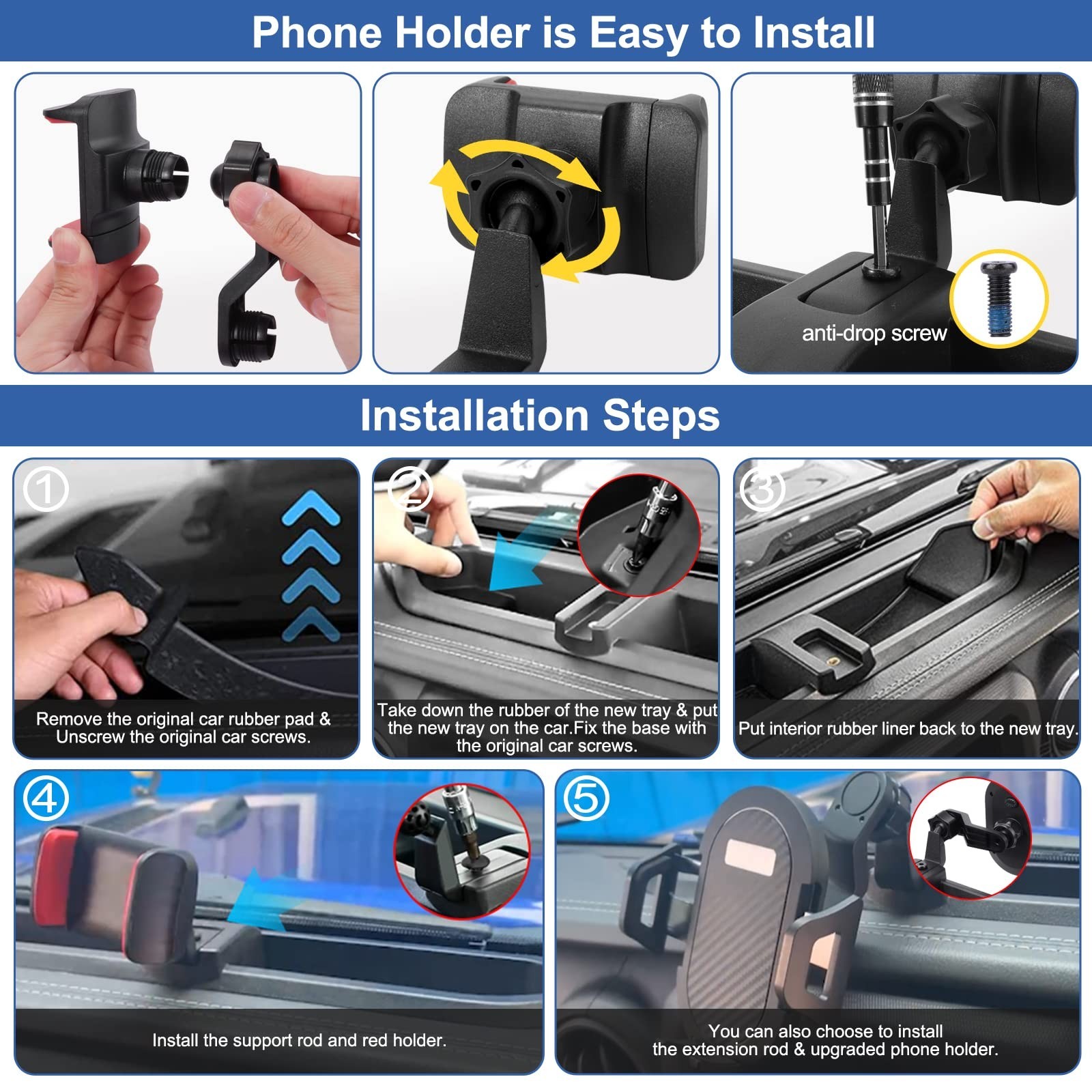 Phone Holder is Easy to Install

anti-drop screw

Installation Steps

①

Remove the original car rubber pad & Unscrew the original car screws.

②

Take down the rubber of the new tray & put the new tray on the car.Fix the base with the original car screws.

③

Put interior rubber liner back to the new tray.

④

Install the support rod and red holder.

⑤

You can also choose to install the extension rod & upgraded phone holder.