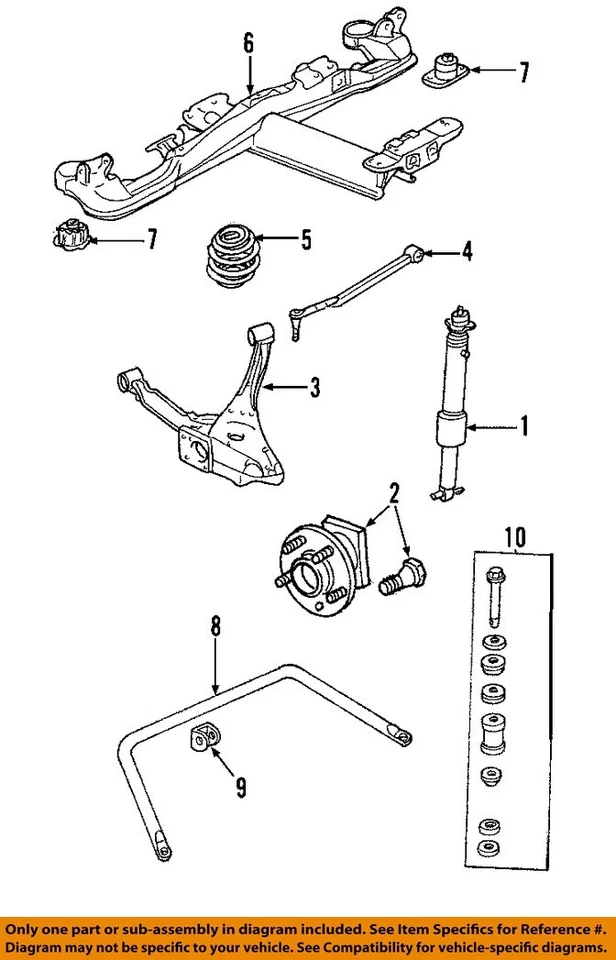 6

7

7

5

4

3

1

2

10

8

9

Only one part or sub-assembly in diagram included. See Item Specifics for Reference #. Diagram may not be specific to your vehicle. See Compatibility for vehicle-specific diagrams.