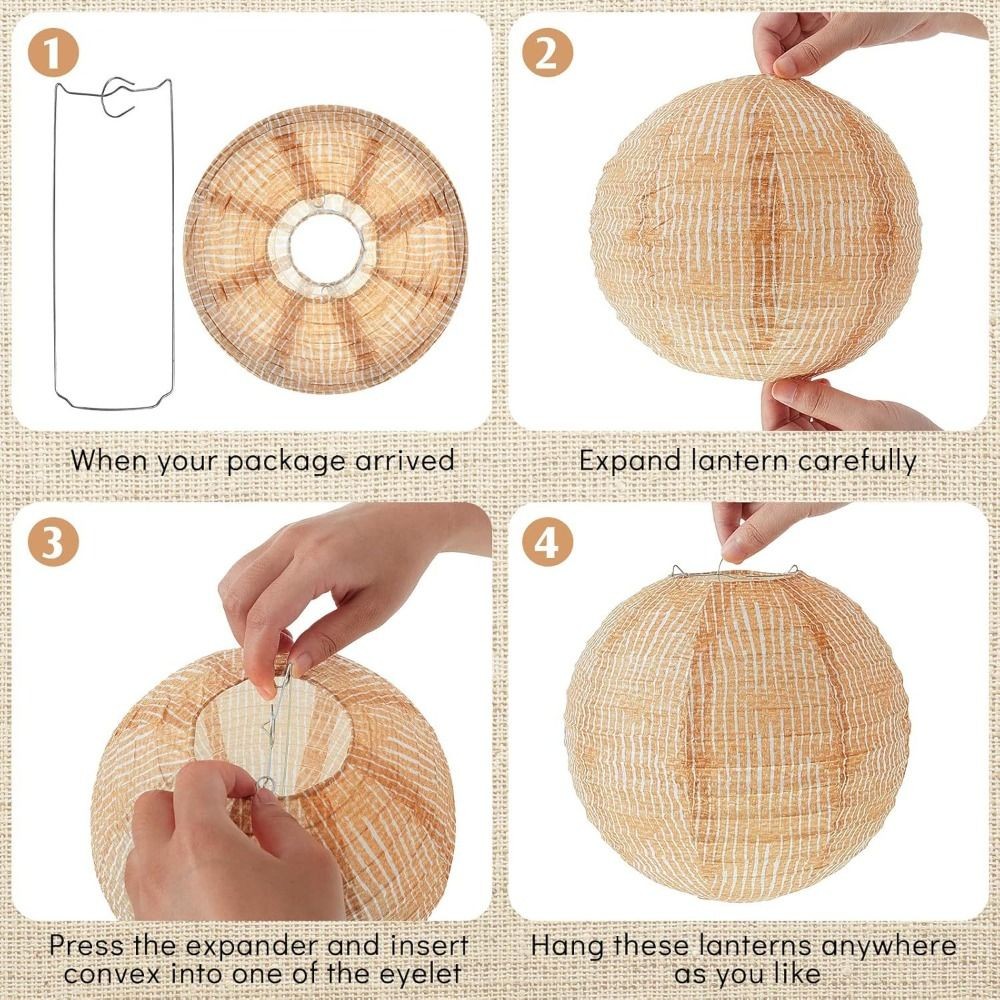 1

When your package arrived

2

Expand lantern carefully

3

Press the expander and insert convex into one of the eyelet

4

Hang these lanterns anywhere as you like