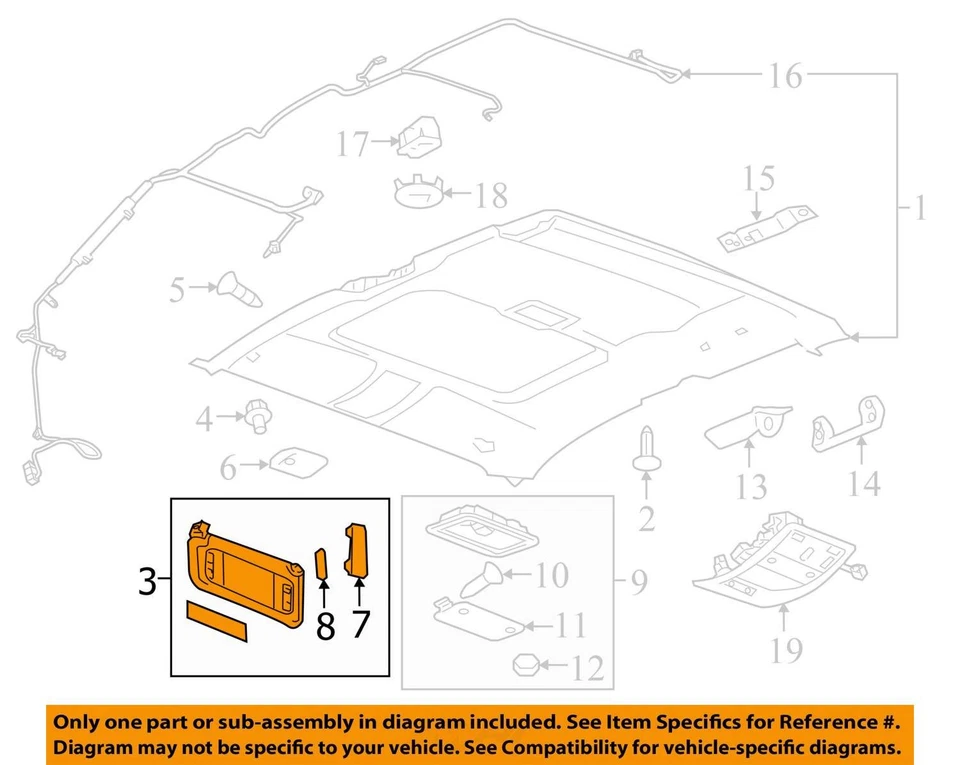 16
17
18
15
1
5
4
6
2
13
14
3
8
7
10
9
11
12
19

Only one part or sub-assembly in diagram included. See Item Specifics for Reference #.
Diagram may not be specific to your vehicle. See Compatibility for vehicle-specific diagrams.