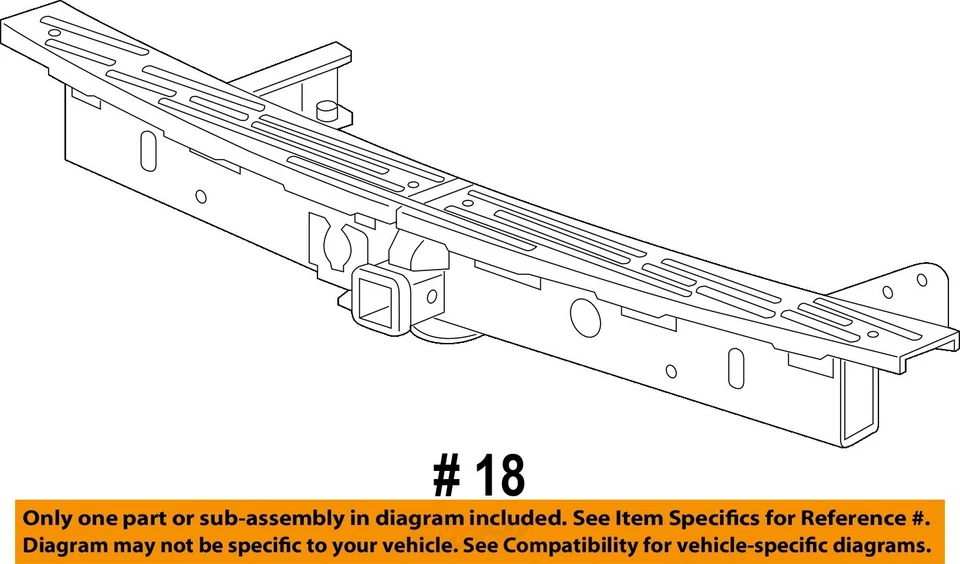 # 18

Only one part or sub-assembly in diagram included. See Item Specifics for Reference #.
Diagram may not be specific to your vehicle. See Compatibility for vehicle-specific diagrams.