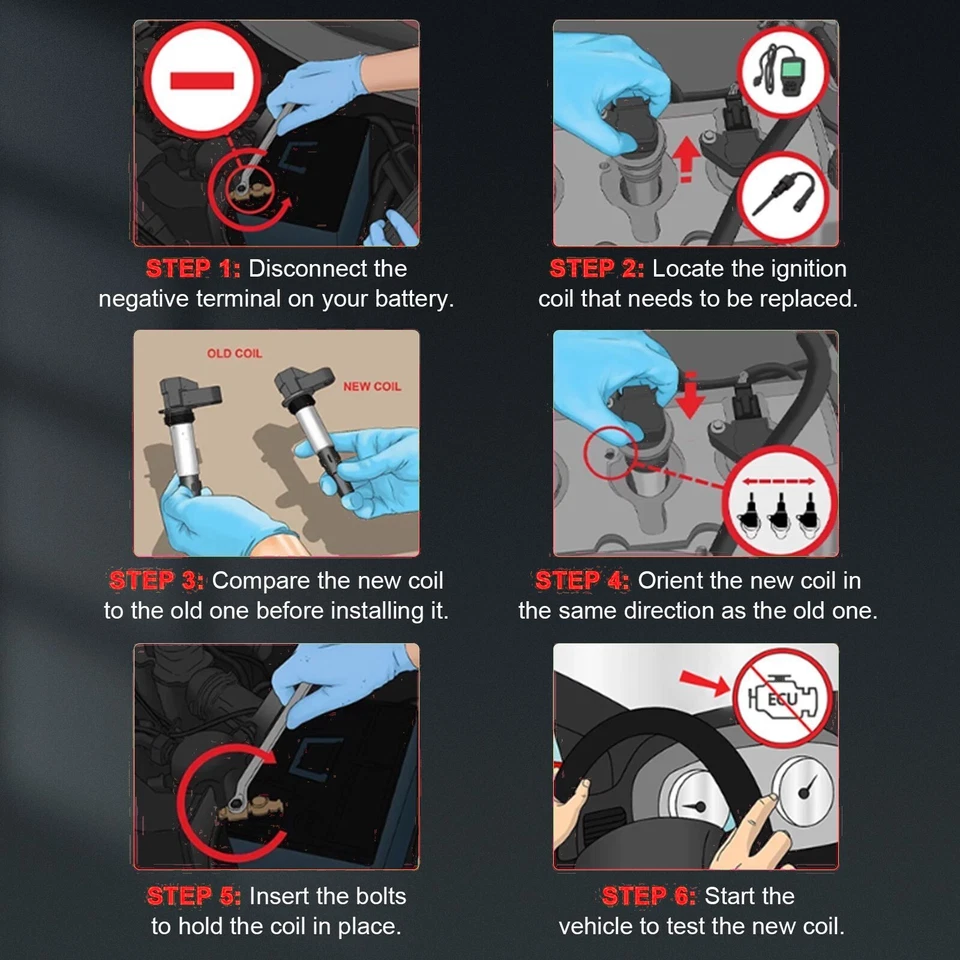 STEP 1: Disconnect the negative terminal on your battery.

STEP 2: Locate the ignition coil that needs to be replaced.

OLD COIL

NEW COIL

STEP 3: Compare the new coil to the old one before installing it.

STEP 4: Orient the new coil in the same direction as the old one.

STEP 5: Insert the bolts to hold the coil in place.

ECU

STEP 6: Start the vehicle to test the new coil.