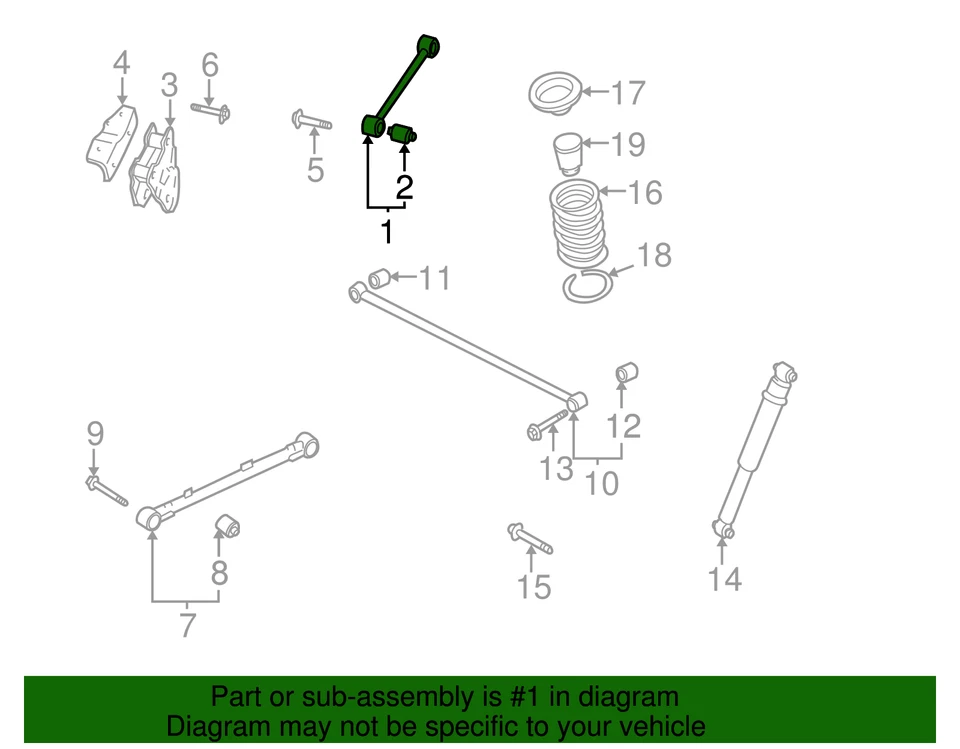 4
3
6
5
2
1
17
19
16
18
11
12
13
10
9
8
7
15
14

Part or sub-assembly is #1 in diagram
Diagram may not be specific to your vehicle