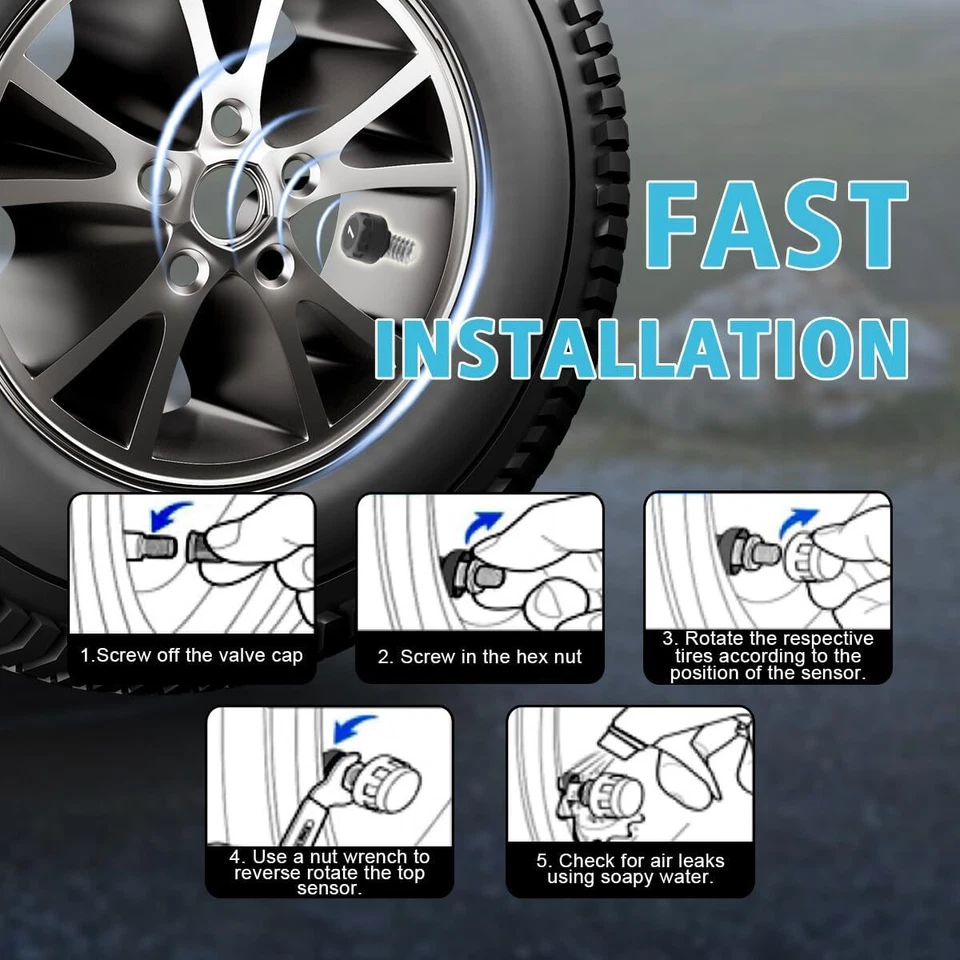 FAST
INSTALLATION

1.Screw off the valve cap

2. Screw in the hex nut

3. Rotate the respective tires according to the position of the sensor.

4. Use a nut wrench to reverse rotate the top sensor.

5. Check for air leaks using soapy water.