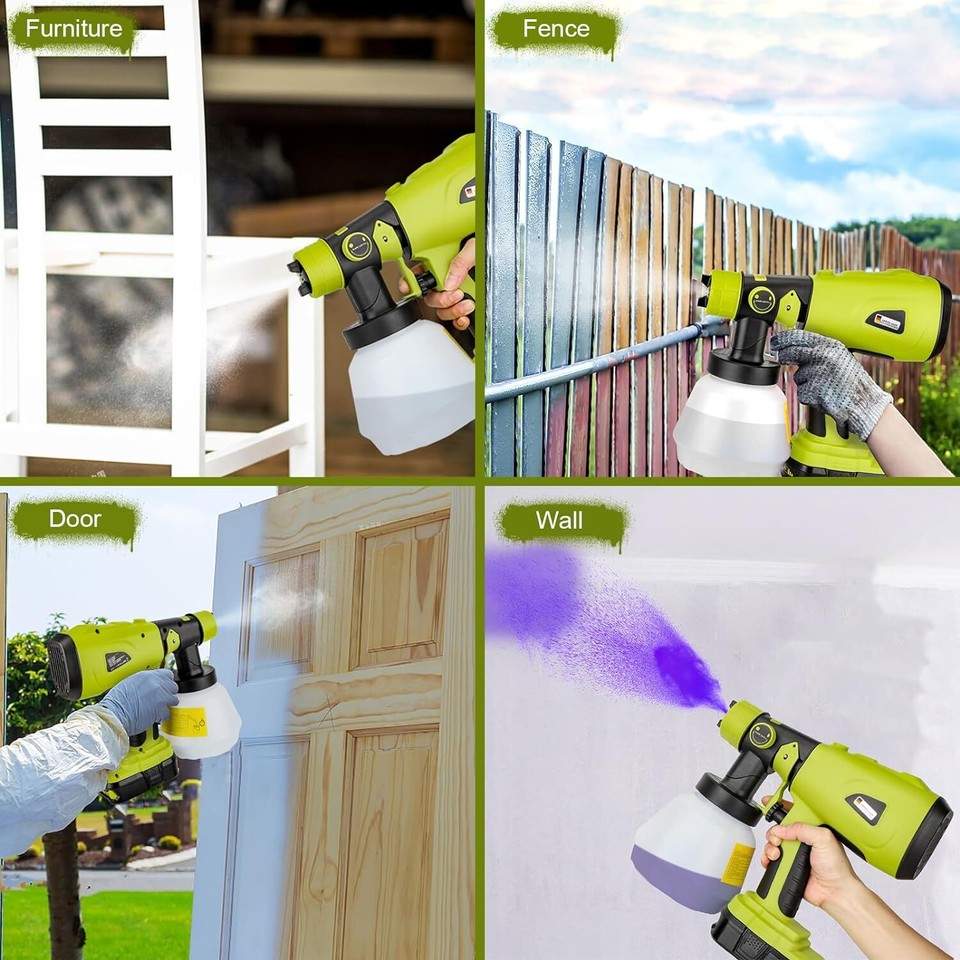 Furniture

Fence

Door

Wall