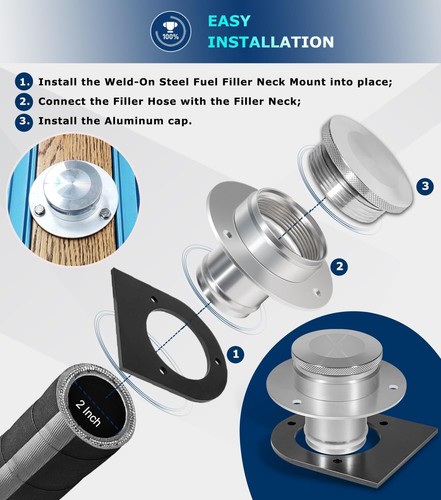 100%

EASY INSTALLATION

1. Install the Weld-On Steel Fuel Filler Neck Mount into place;

2. Connect the Filler Hose with the Filler Neck;

3. Install the Aluminum cap.

3

2

1

2 Inch