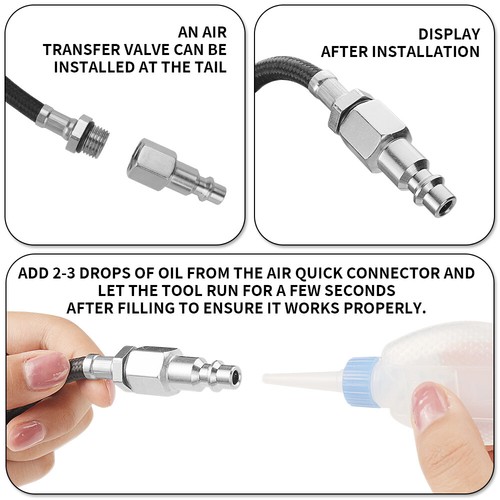 AN AIR TRANSFER VALVE CAN BE INSTALLED AT THE TAIL

DISPLAY AFTER INSTALLATION

ADD 2-3 DROPS OF OIL FROM THE AIR QUICK CONNECTOR AND LET THE TOOL RUN FOR A FEW SECONDS AFTER FILLING TO ENSURE IT WORKS PROPERLY.