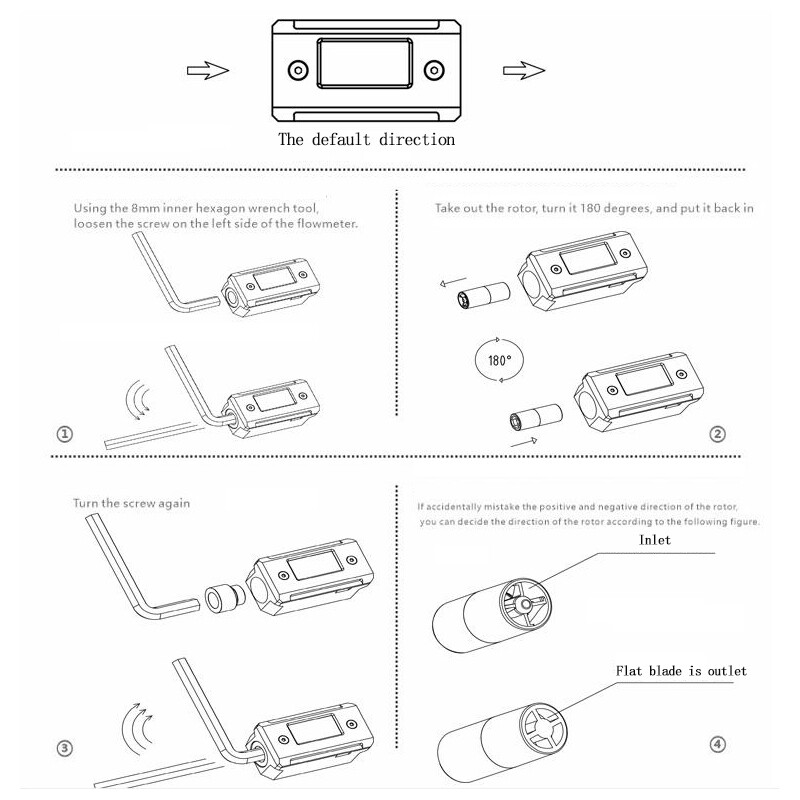 The default direction

Using the 8mm inner hexagon wrench tool, loosen the screw on the left side of the flowmeter.

①

Take out the rotor, turn it 180 degrees, and put it back in

180°

②

Turn the screw again

③

If accidentally mistake the positive and negative direction of the rotor, you can decide the direction of the rotor according to the following figure.

Inlet

Flat blade is outlet

④