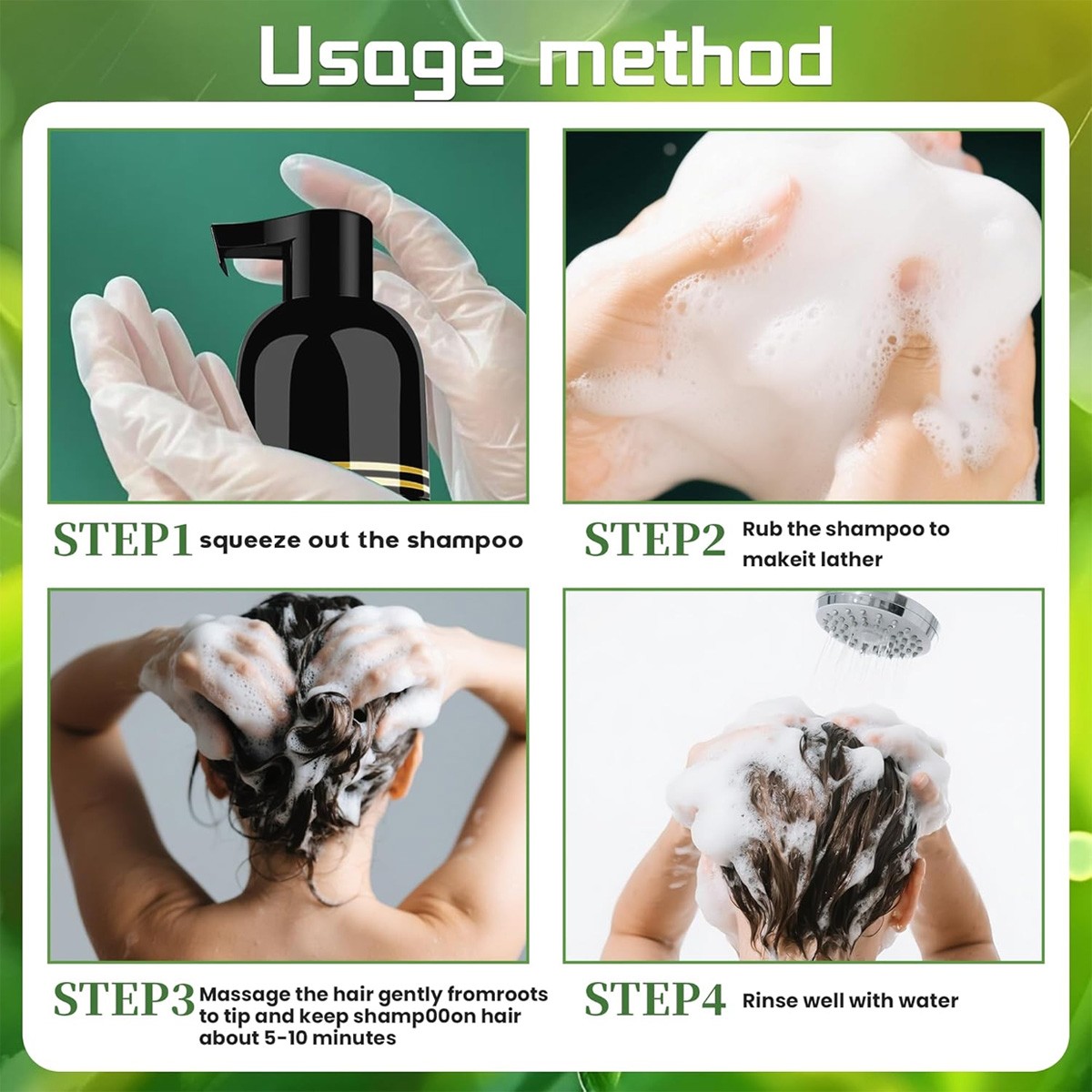 Usage method

STEP1 squeeze out the shampoo

STEP2 Rub the shampoo to makeit lather

STEP3 Massage the hair gently fromroots to tip and keep shamp00on hair about 5-10 minutes

STEP4 Rinse well with water