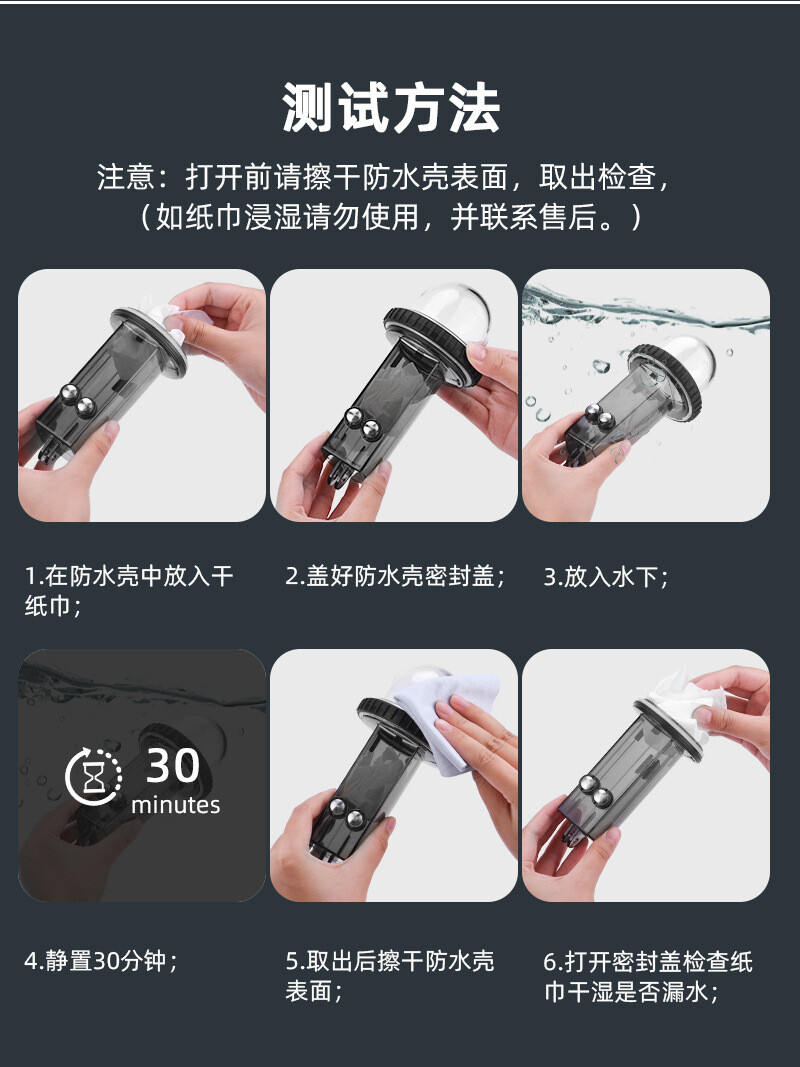 测试方法

注意：打开前请擦干防水壳表面，取出检查，（如纸巾浸湿请勿使用，并联系售后。）

1.在防水壳中放入干纸巾；

2.盖好防水壳密封盖；

3.放入水下；

30 minutes

4.静置30分钟；

5.取出后擦干防水壳表面；

6.打开密封盖检查纸巾干湿是否漏水；