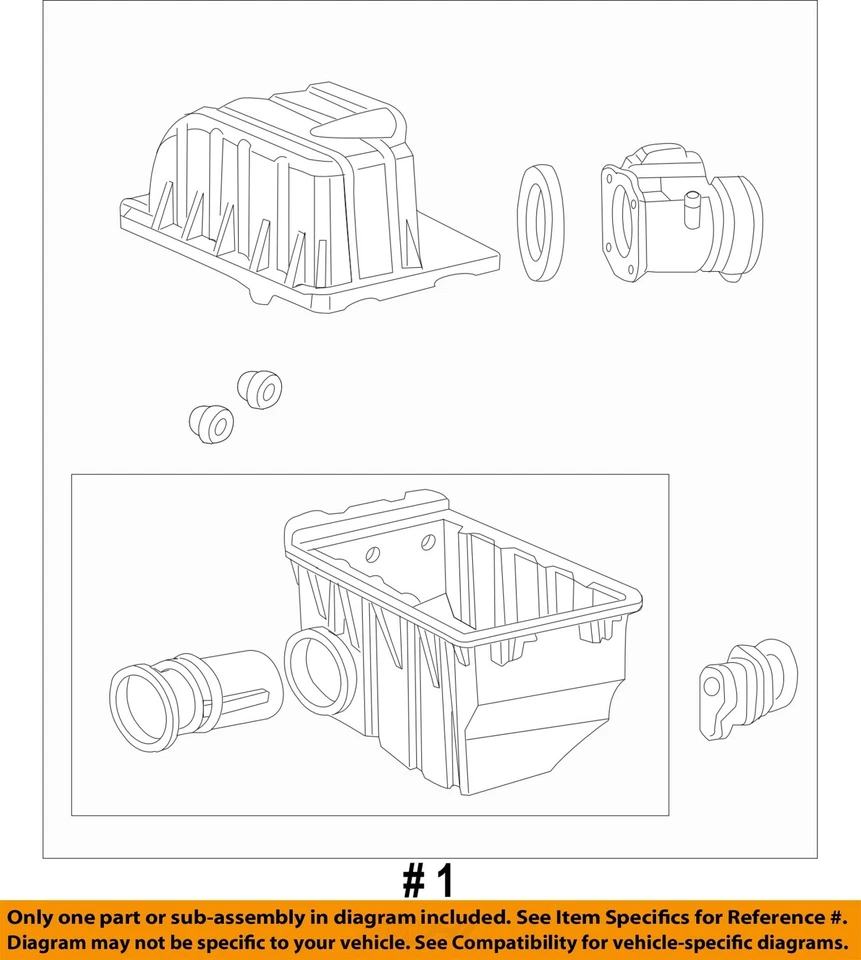 # 1

Only one part or sub-assembly in diagram included. See Item Specifics for Reference #.
Diagram may not be specific to your vehicle. See Compatibility for vehicle-specific diagrams.