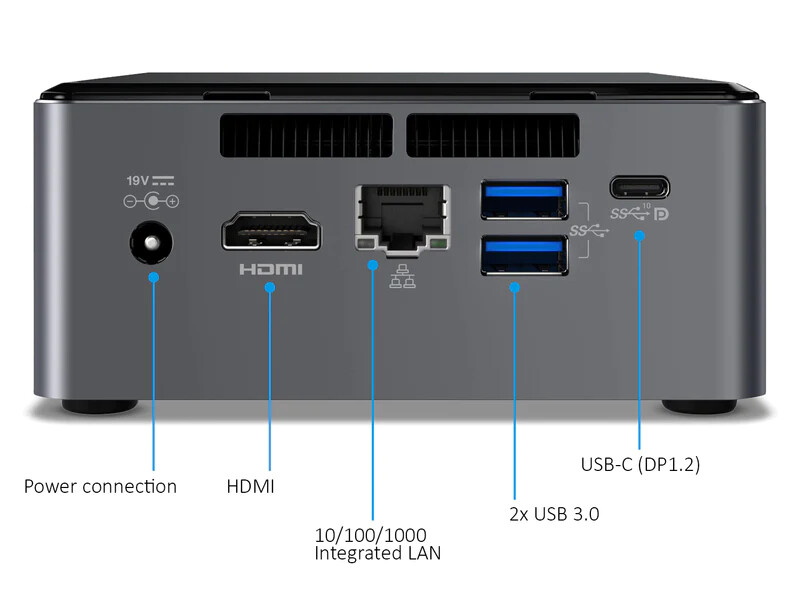 19V

HDMI

SS

SS 10

Power connection

HDMI

10/100/1000
Integrated LAN

2x USB 3.0

USB-C (DP1.2)