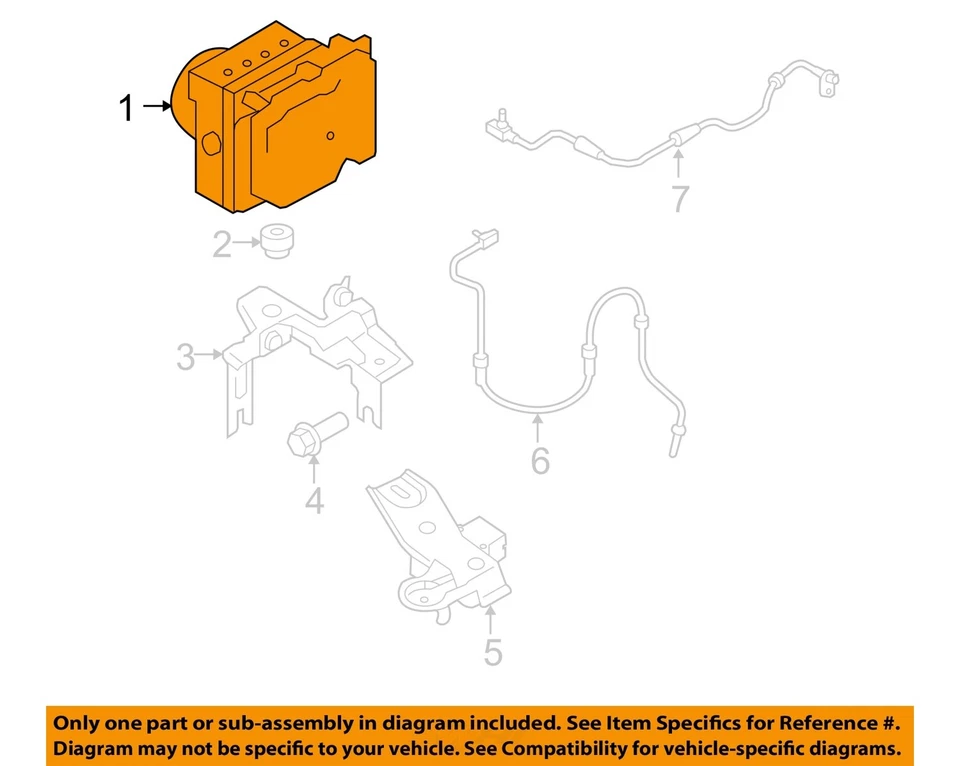 1
7
2
3
6
4
5

Only one part or sub-assembly in diagram included. See Item Specifics for Reference #.
Diagram may not be specific to your vehicle. See Compatibility for vehicle-specific diagrams.