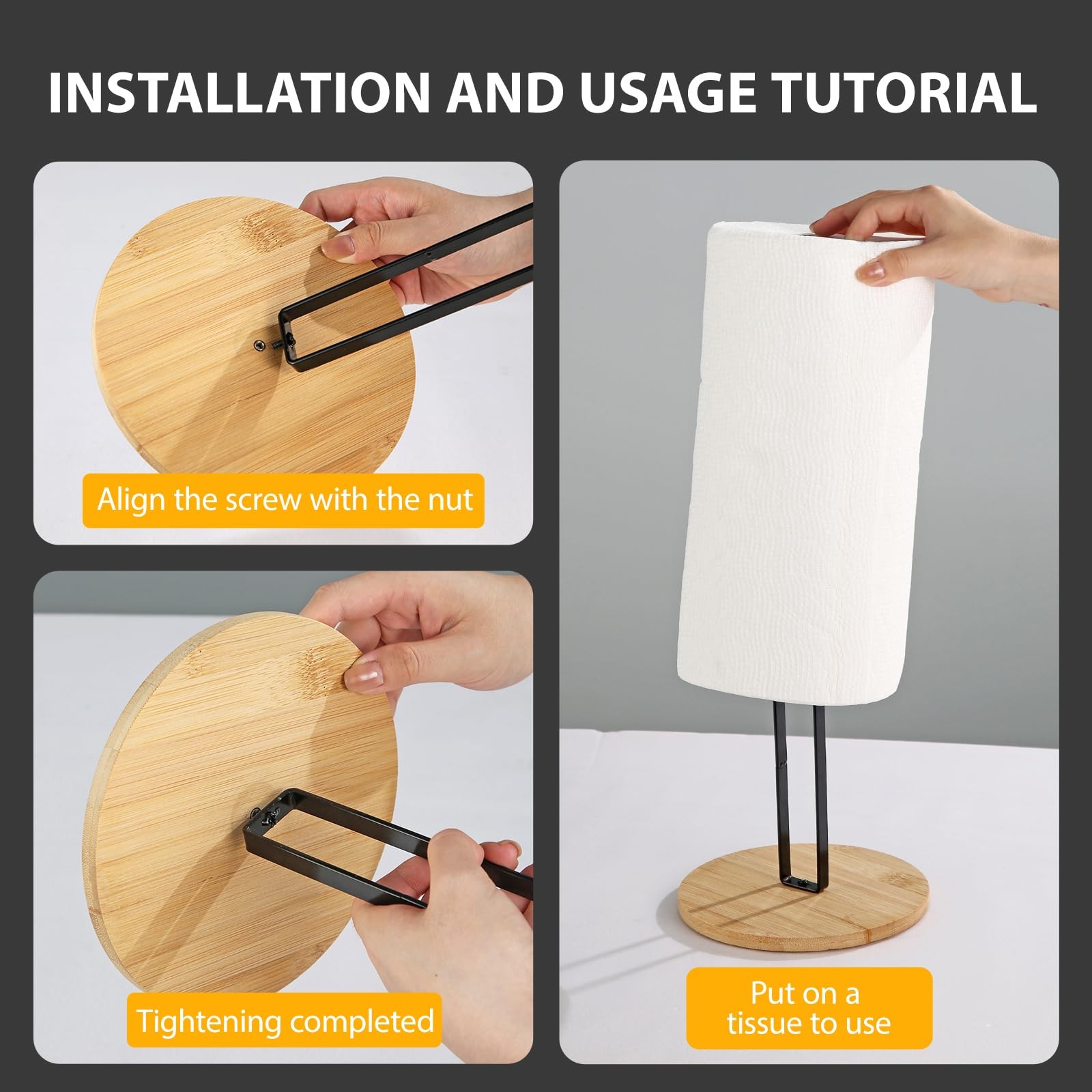 INSTALLATION AND USAGE TUTORIAL

Align the screw with the nut

Tightening completed

Put on a tissue to use