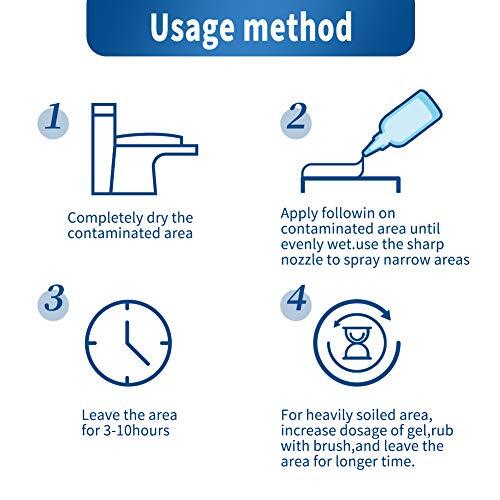 Usage method

1

Completely dry the contaminated area

2

Apply followin on contaminated area until evenly wet.use the sharp nozzle to spray narrow areas

3

Leave the area for 3-10hours

4

For heavily soiled area, increase dosage of gel,rub with brush,and leave the area for longer time.