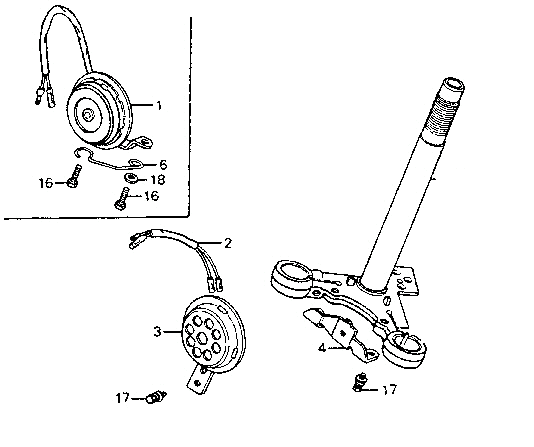 1
6
16
18
16
2
3
4
17
17