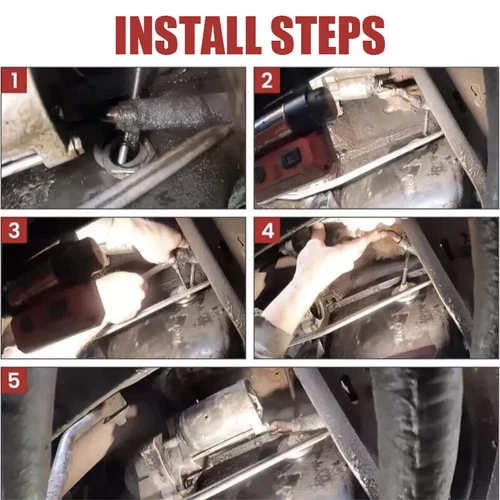 INSTALL STEPS

1

2

3

4

5