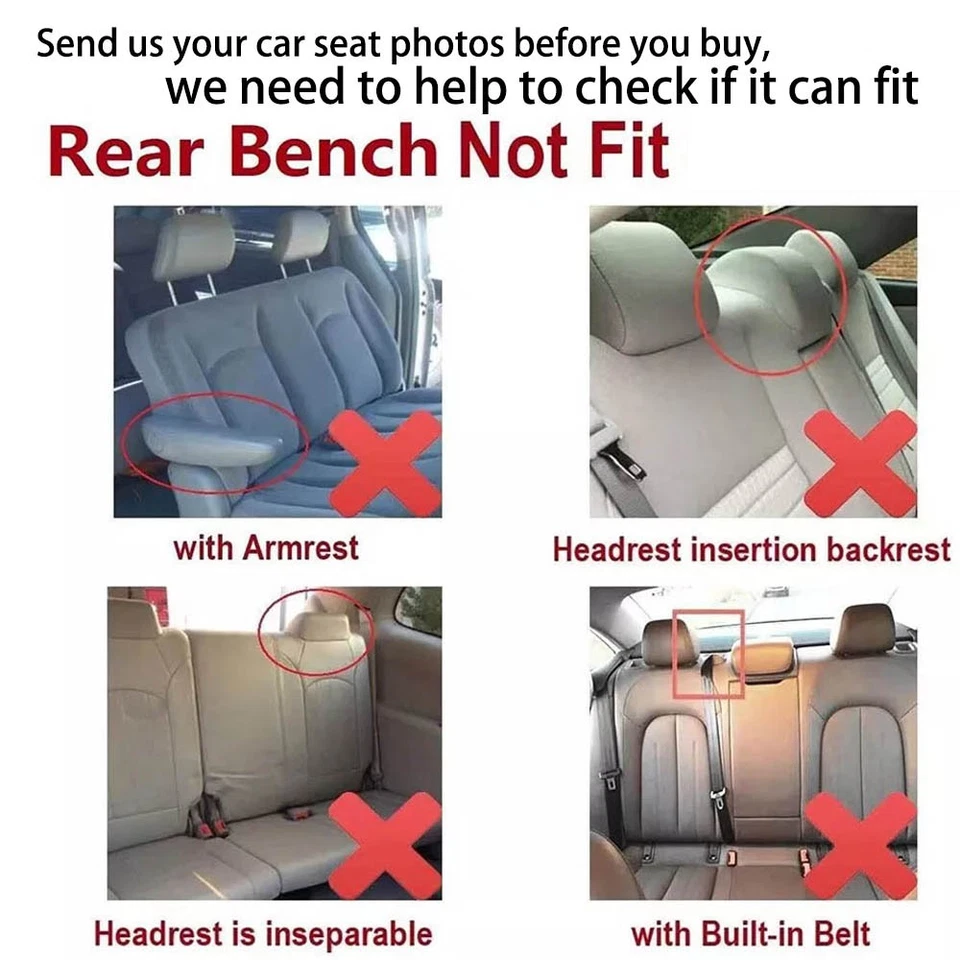 Send us your car seat photos before you buy, we need to help to check if it can fit

Rear Bench Not Fit

with Armrest

Headrest insertion backrest

Headrest is inseparable

with Built-in Belt