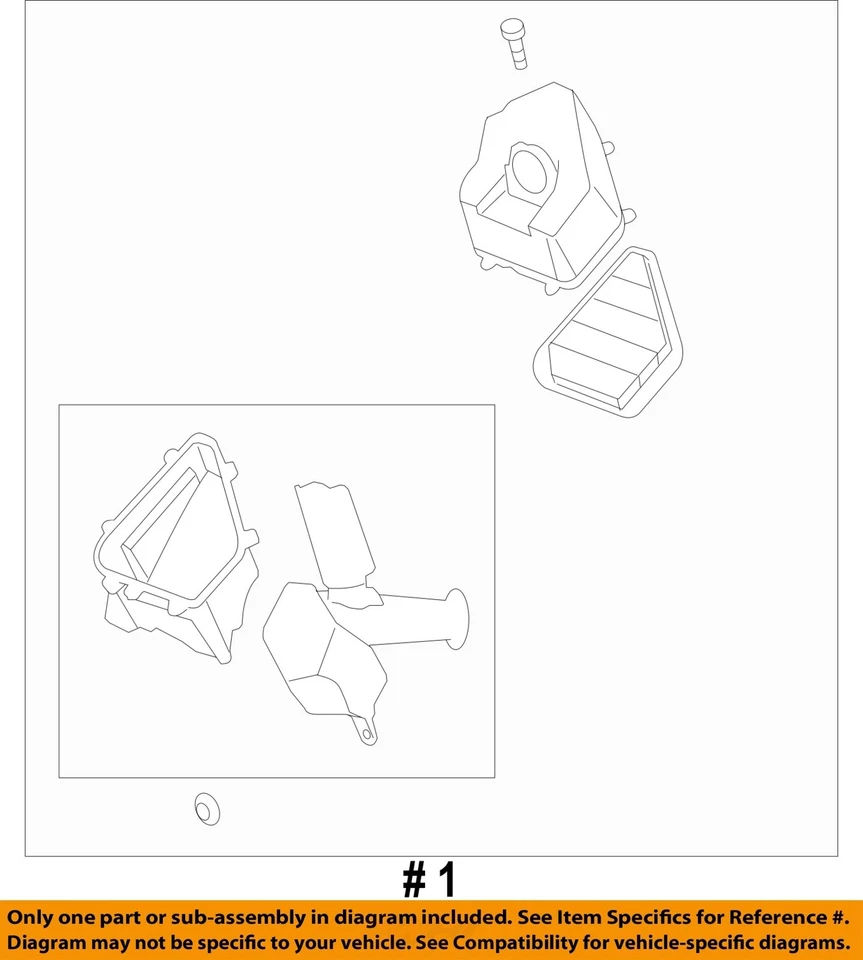 # 1

Only one part or sub-assembly in diagram included. See Item Specifics for Reference #.
Diagram may not be specific to your vehicle. See Compatibility for vehicle-specific diagrams.