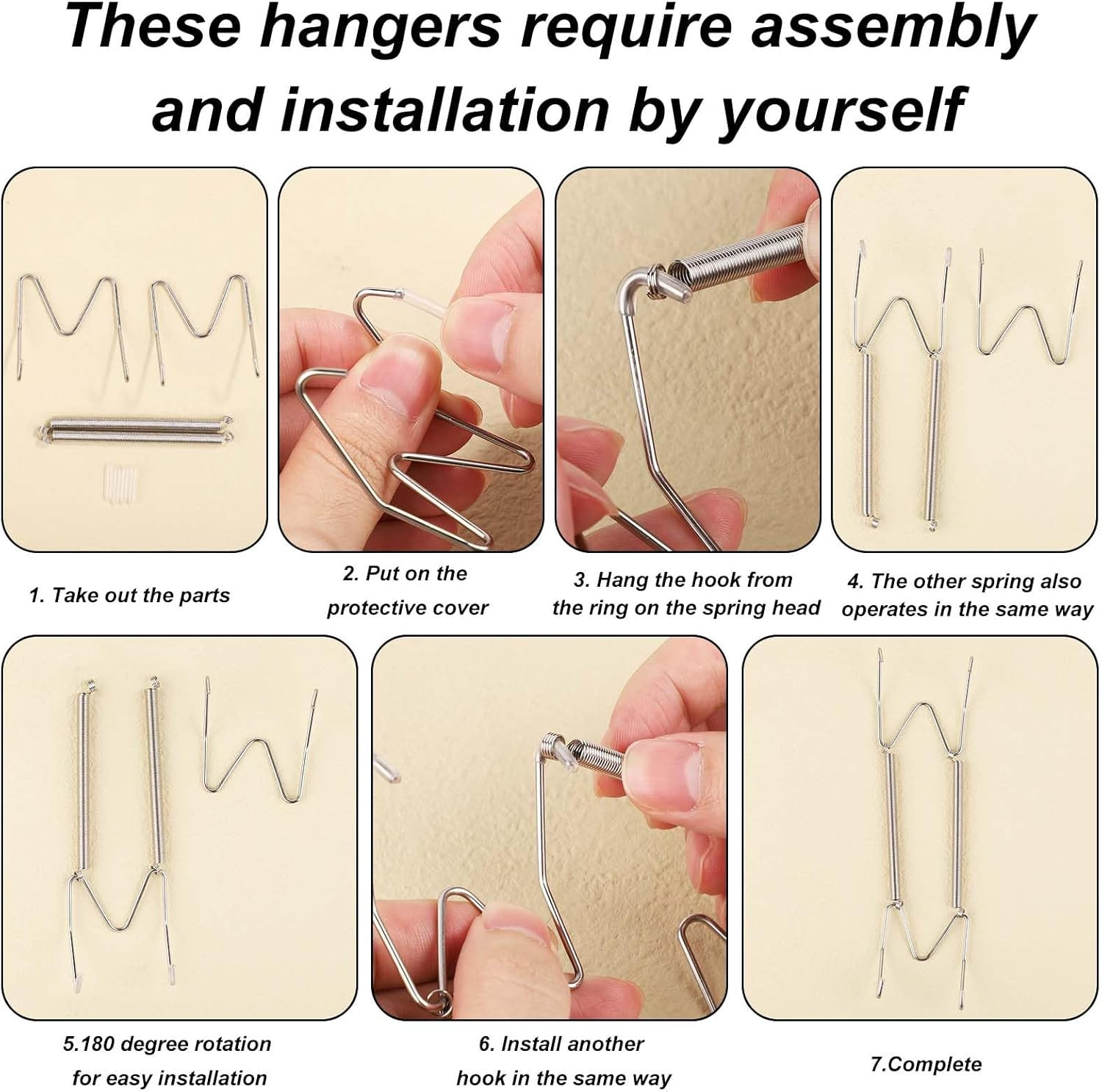 These hangers require assembly and installation by yourself

1. Take out the parts

2. Put on the protective cover

3. Hang the hook from the ring on the spring head

4. The other spring also operates in the same way

5.180 degree rotation for easy installation

6. Install another hook in the same way

7.Complete