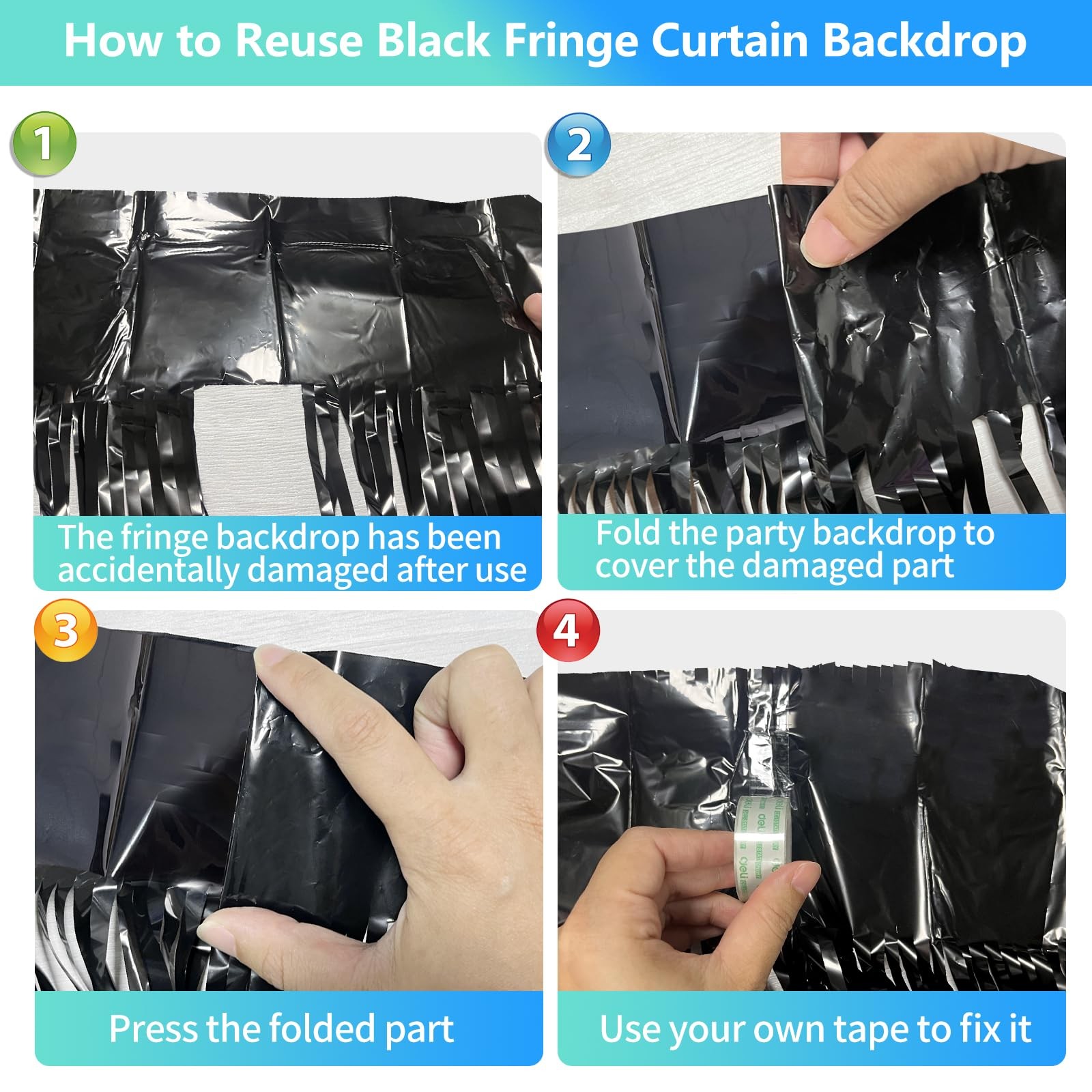 How to Reuse Black Fringe Curtain Backdrop

1

The fringe backdrop has been accidentally damaged after use

2

Fold the party backdrop to cover the damaged part

3

Press the folded part

4

deli

Use your own tape to fix it