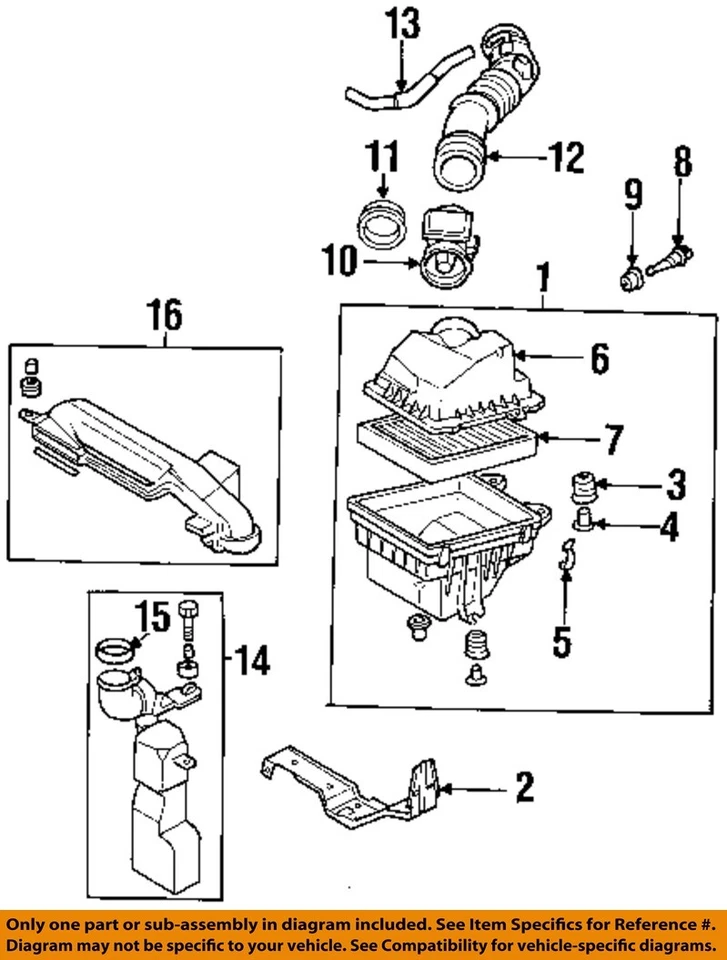 13

11

12

8

9

10

1

16

6

7

3

4

5

15

14

2

Only one part or sub-assembly in diagram included. See Item Specifics for Reference #.
Diagram may not be specific to your vehicle. See Compatibility for vehicle-specific diagrams.